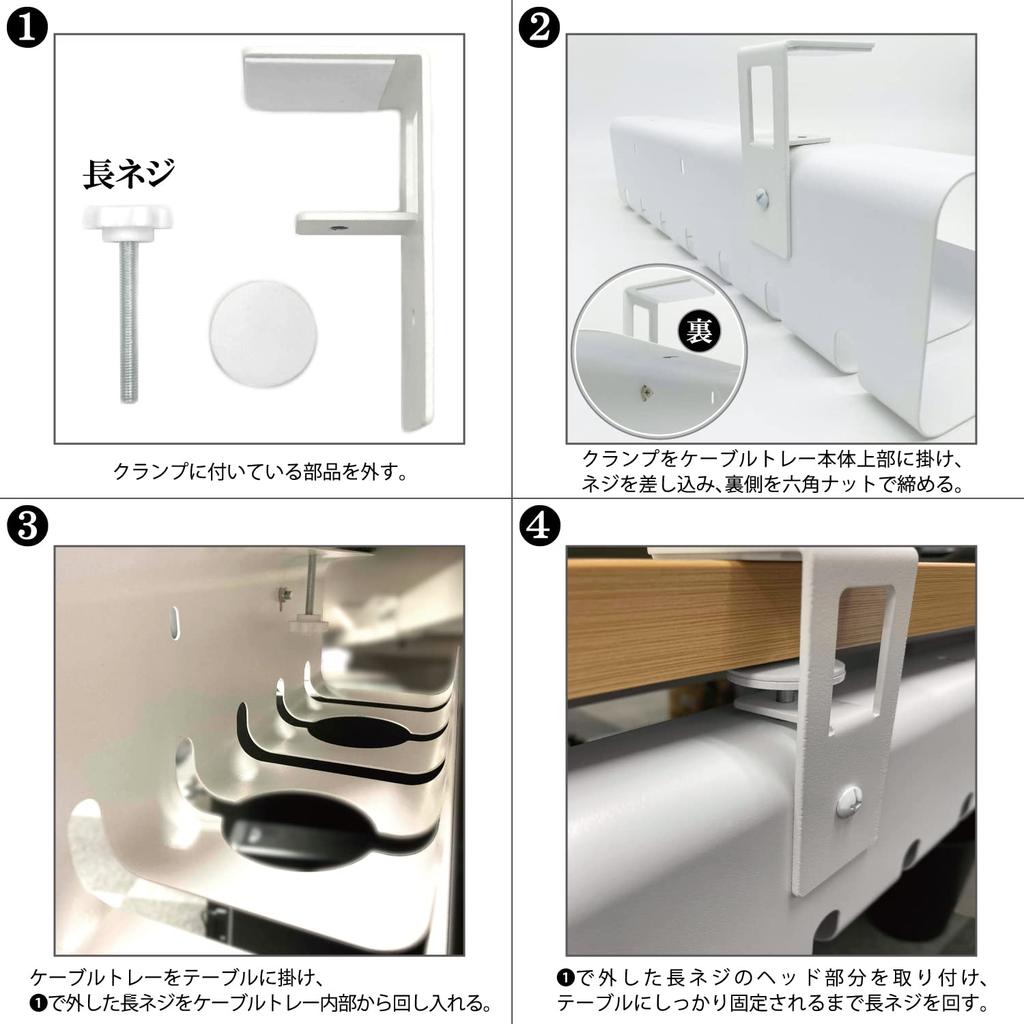 ❶

長ネジ

クランプに付いている部品を外す。

❷

裏

クランプをケーブルトレー本体上部に掛け、ネジを差し込み、裏側を六角ナットで締める。

❸

ケーブルトレーをテーブルに掛け、❶で外した長ネジをケーブルトレー内部から回し入れる。

❹

❶で外した長ネジのヘッド部分を取り付け、テーブルにしっかり固定されるまで長ネジを回す。