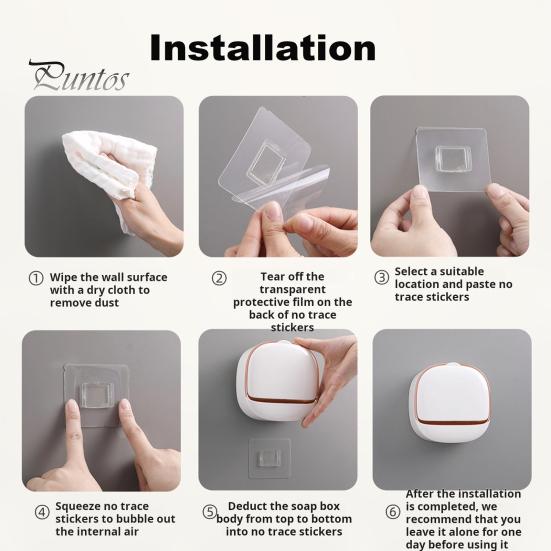 Installation

Puntos

① Wipe the wall surface with a dry cloth to remove dust

② Tear off the transparent protective film on the back of no trace stickers

③ Select a suitable location and paste no trace stickers

④ Squeeze no trace stickers to bubble out the internal air

⑤ Deduct the soap box body from top to bottom into no trace stickers

⑥ After the installation is completed, we recommend that you leave it alone for one day before using it