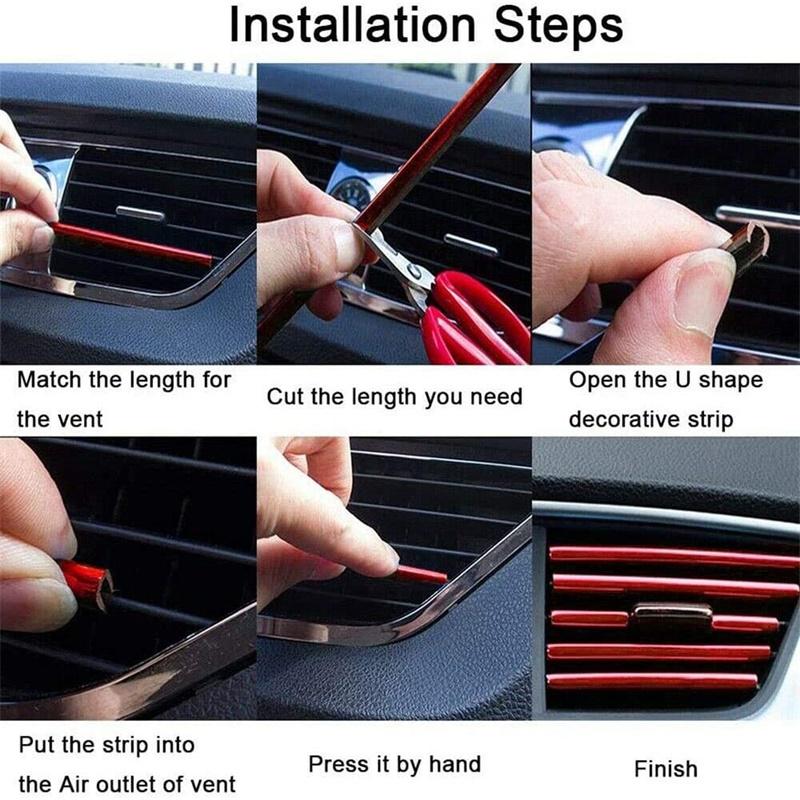 Installation Steps

Match the length for the vent

Cut the length you need

Open the U shape decorative strip

Put the strip into the Air outlet of vent

Press it by hand

Finish