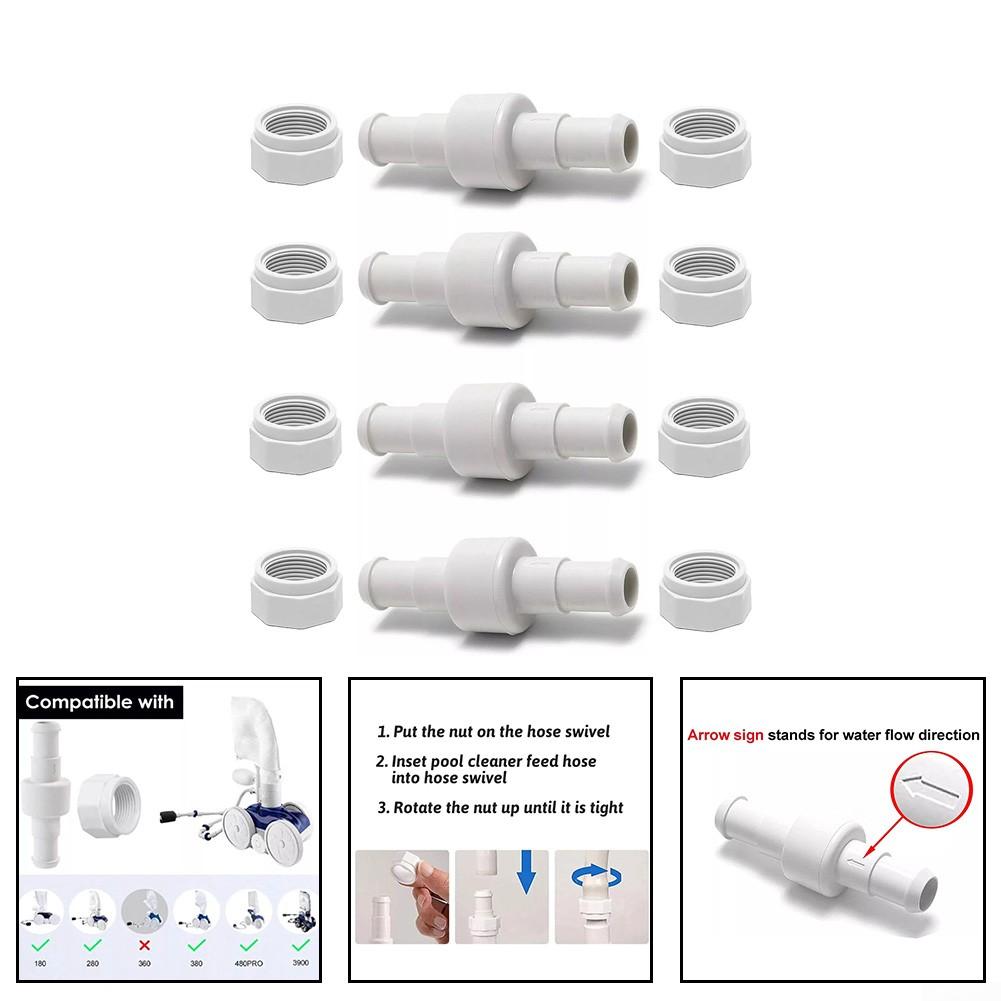 Compatible with

180 280 360 380 480PRO 3900

1. Put the nut on the hose swivel
2. Inset pool cleaner feed hose into hose swivel
3. Rotate the nut up until it is tight

Arrow sign stands for water flow direction