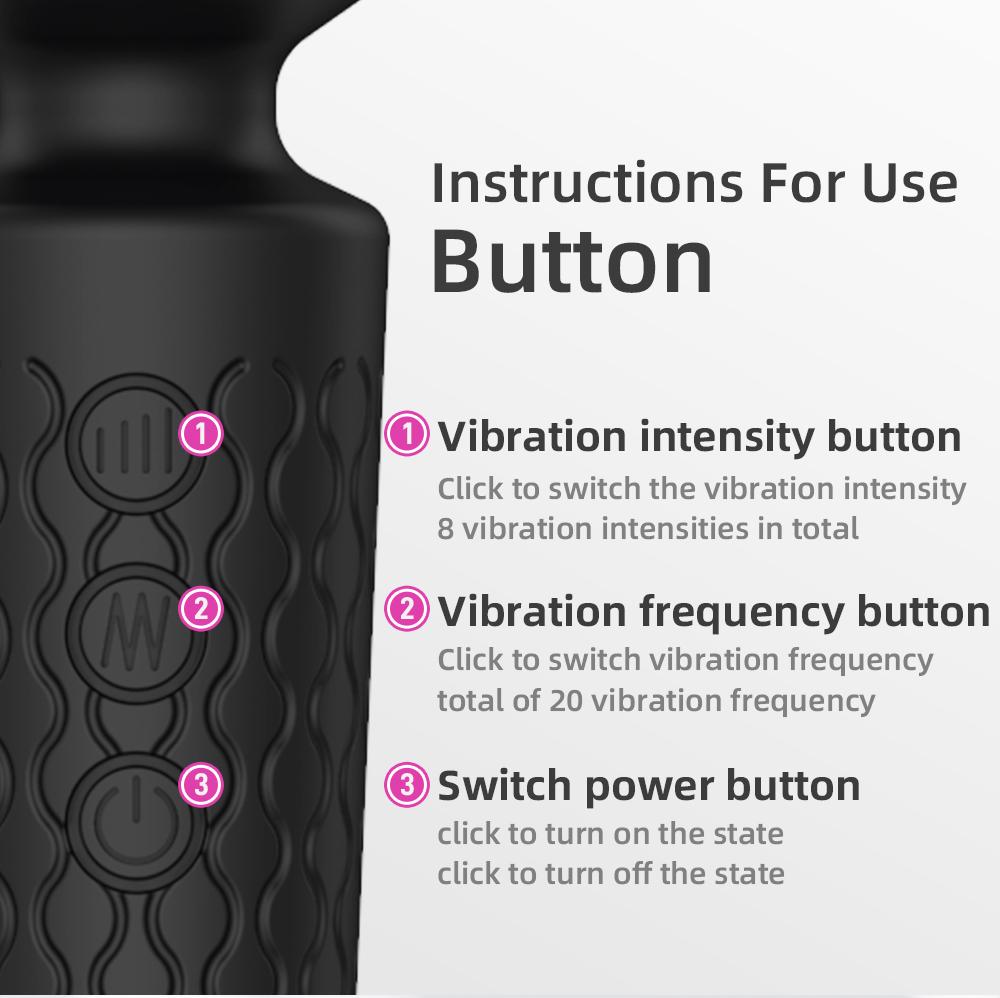 Instructions For Use
Button

1
2
3

1 Vibration intensity button
Click to switch the vibration intensity
8 vibration intensities in total

2 Vibration frequency button
Click to switch vibration frequency
total of 20 vibration frequency

3 Switch power button
click to turn on the state
click to turn off the state