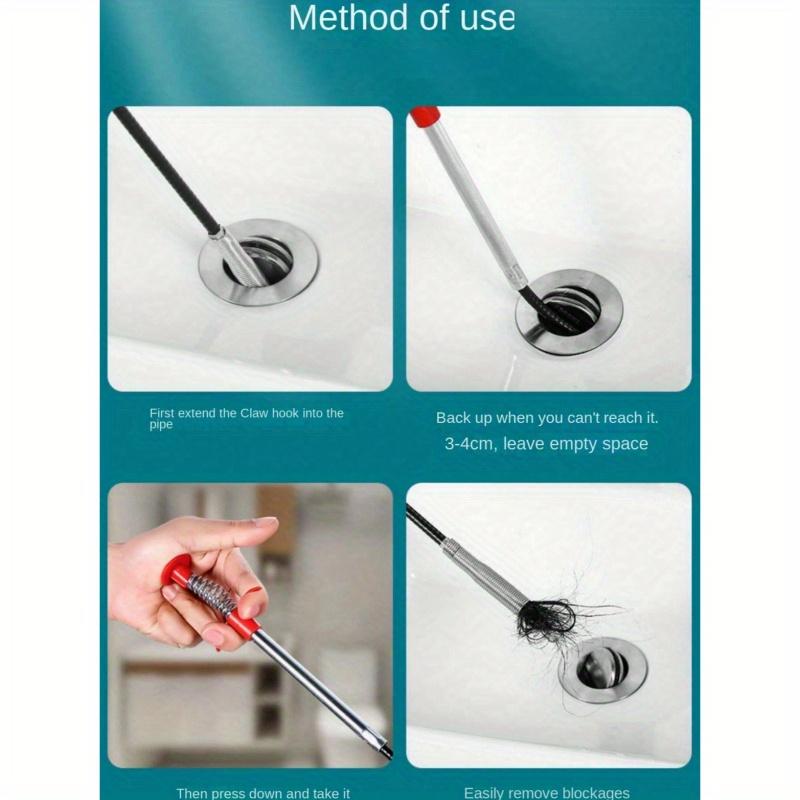 Method of use

First extend the Claw hook into the pipe

Back up when you can't reach it.
3-4cm, leave empty space

Then press down and take it

Easily remove blockages