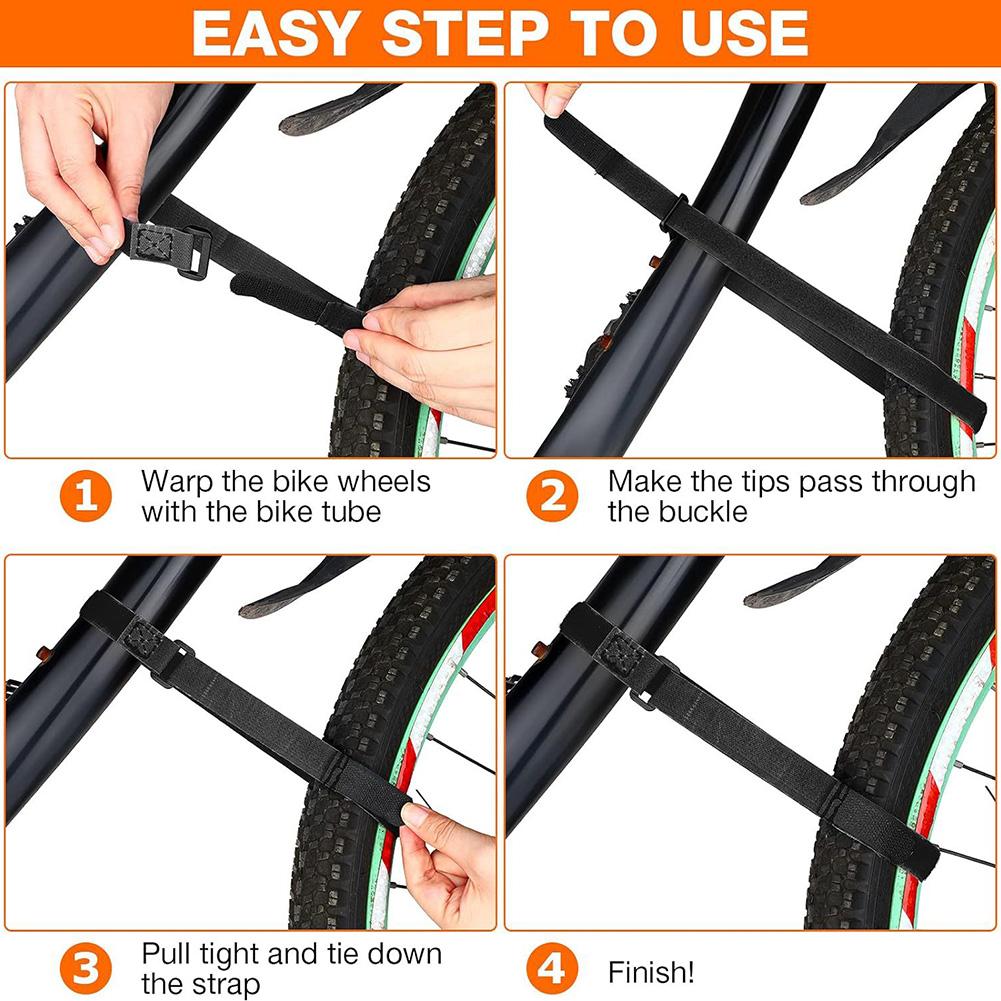 EASY STEP TO USE

1 Warp the bike wheels with the bike tube

2 Make the tips pass through the buckle

3 Pull tight and tie down the strap

4 Finish!