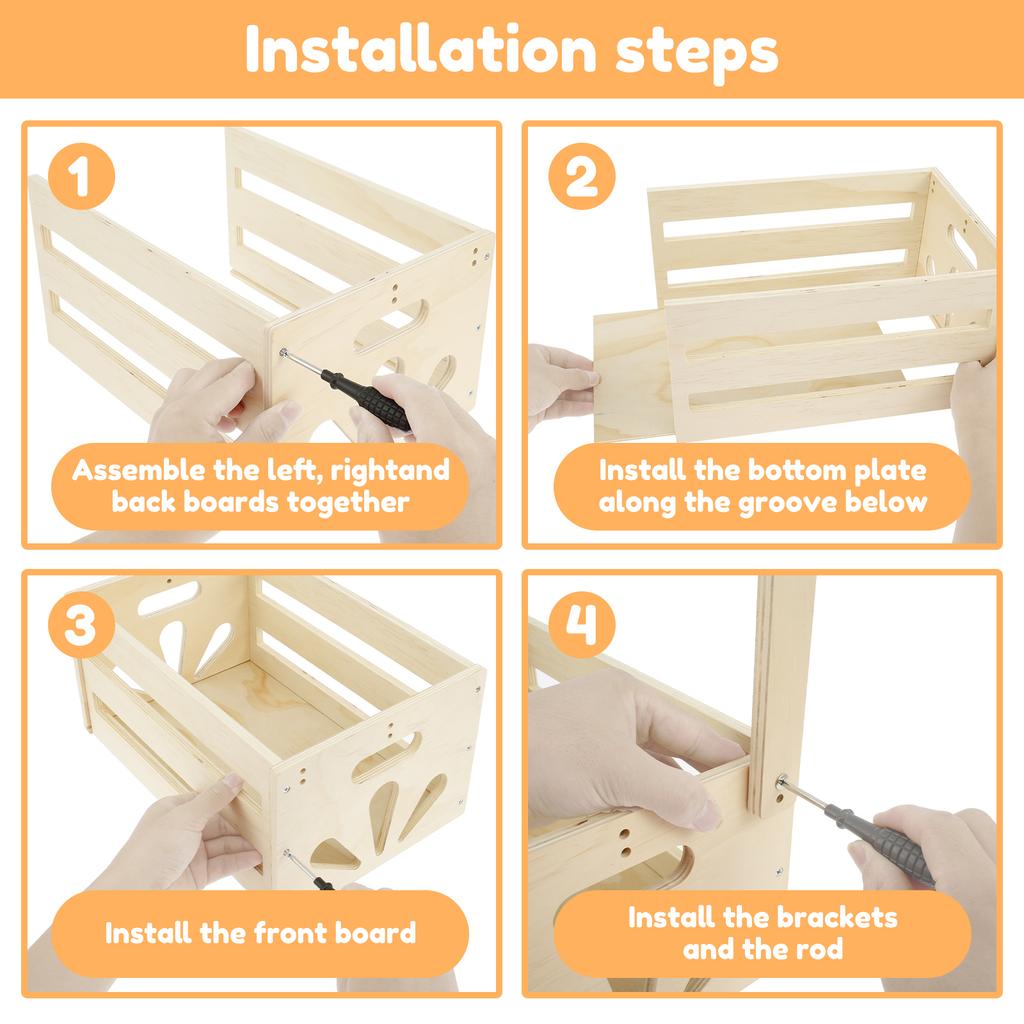 Installation steps

1

Assemble the left, rightand back boards together

2

Install the bottom plate along the groove below

3

Install the front board

4

Install the brackets and the rod