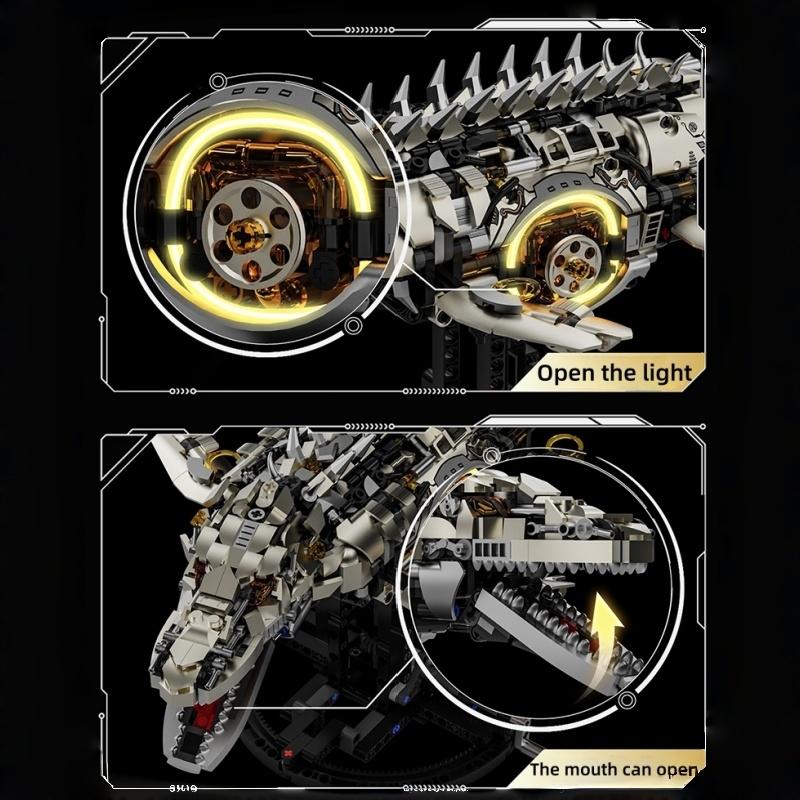 Open the light

The mouth can open