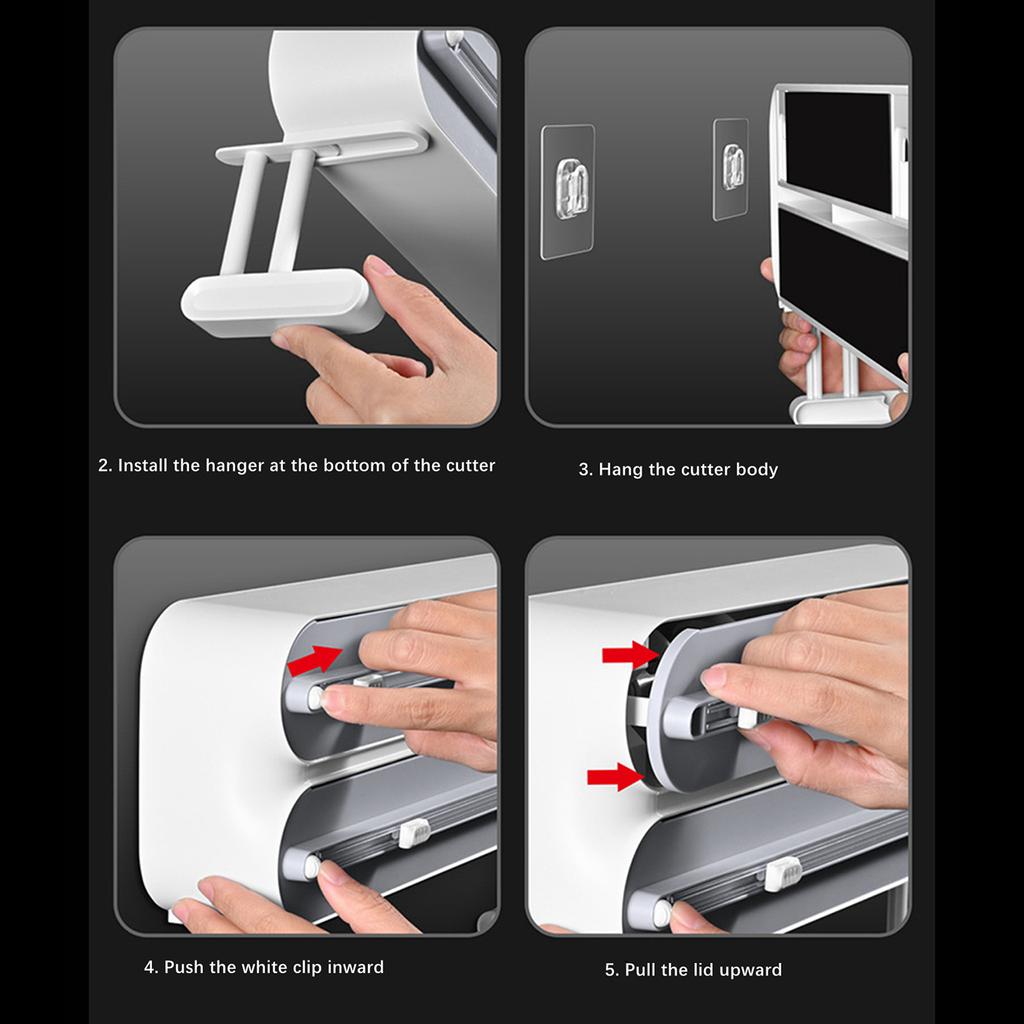 2. Install the hanger at the bottom of the cutter

3. Hang the cutter body

4. Push the white clip inward

5. Pull the lid upward