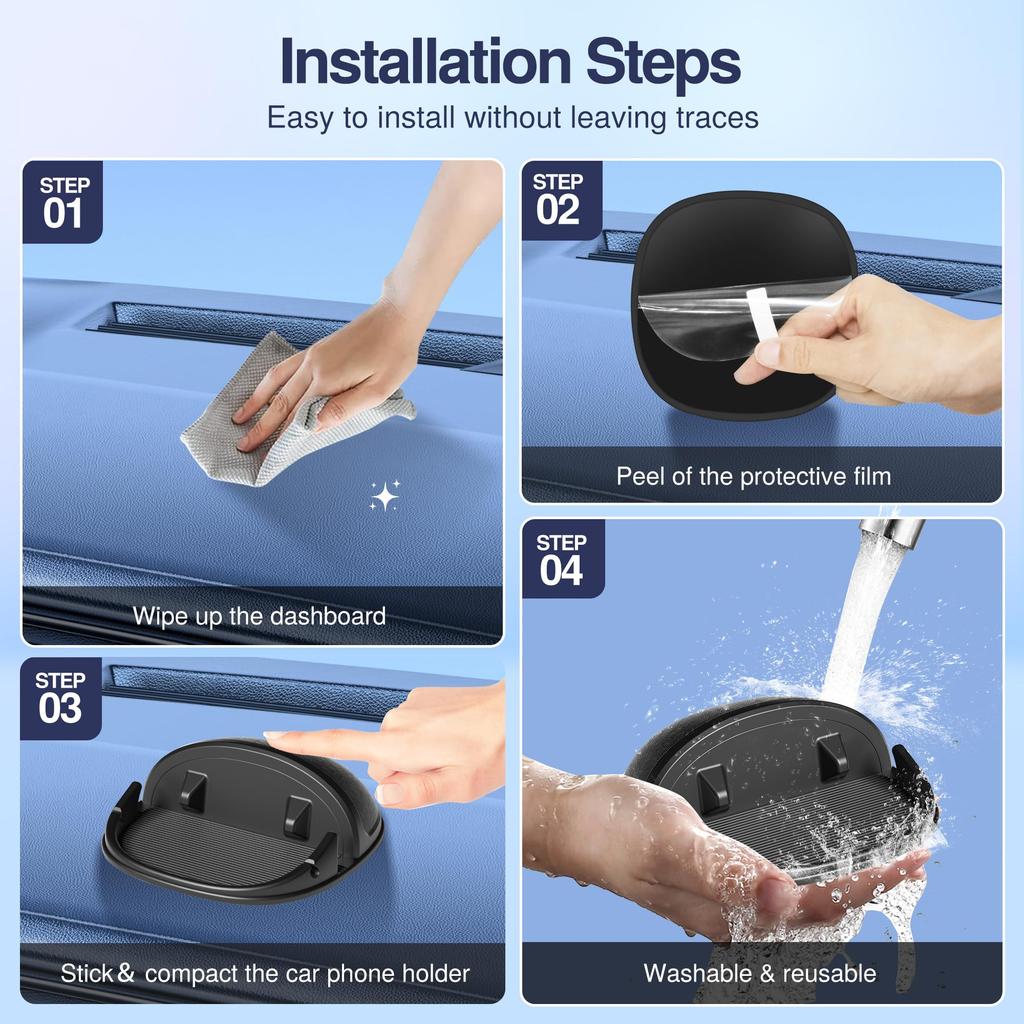 Installation Steps

Easy to install without leaving traces

STEP 01

Wipe up the dashboard

STEP 02

Peel of the protective film

STEP 03

Stick & compact the car phone holder

STEP 04

Washable & reusable