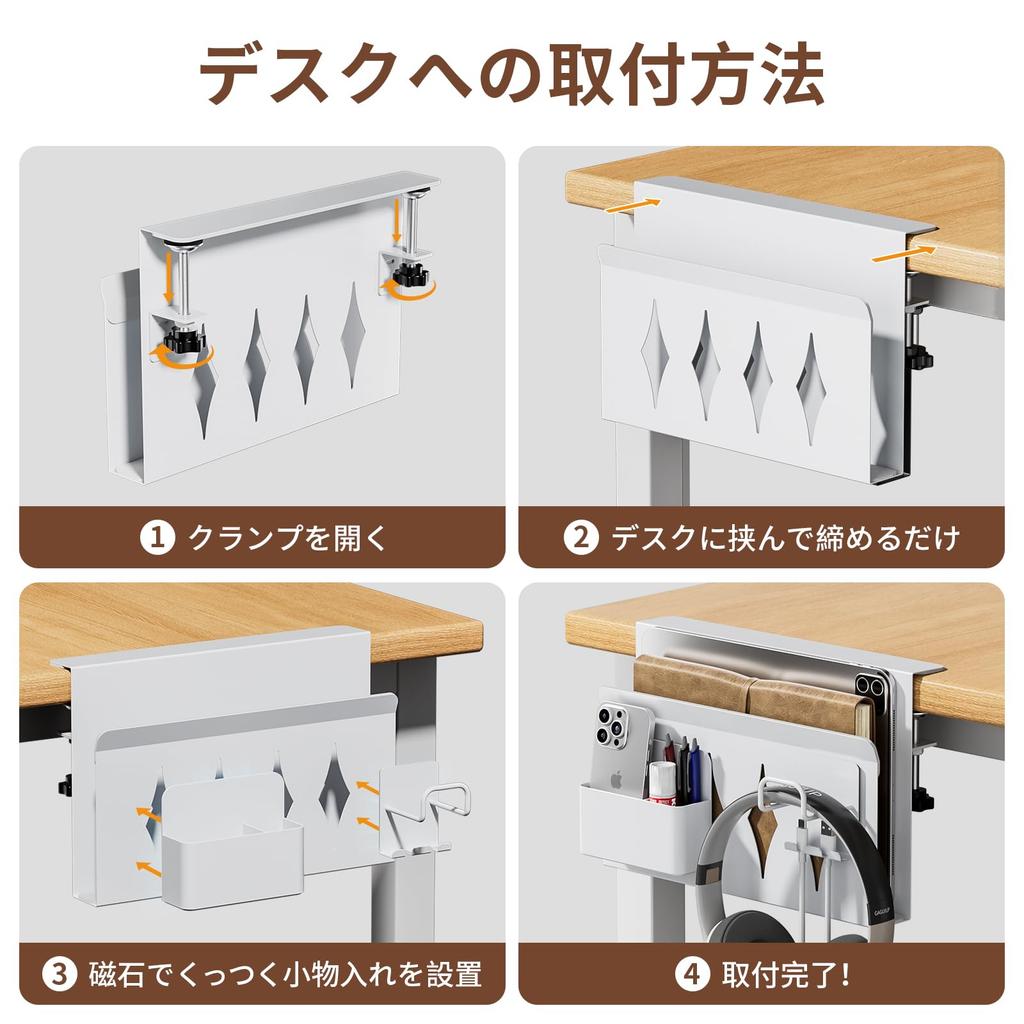 デスクへの取付方法

1 クランプを開く

2 デスクに挟んで締めるだけ

3 磁石でくっつく小物入れを設置

4 取付完了!