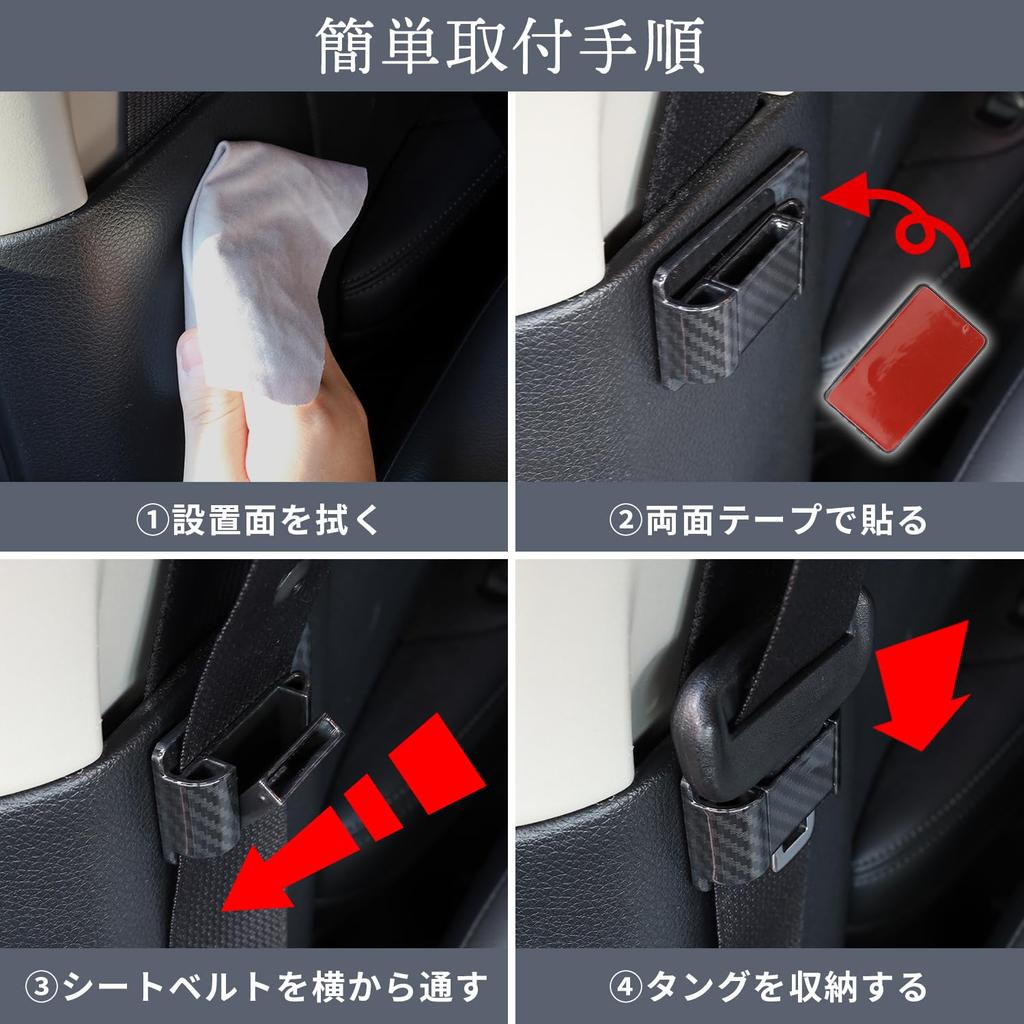 簡単取付手順

①設置面を拭く

②両面テープで貼る

③シートベルトを横から通す

④タングを収納する