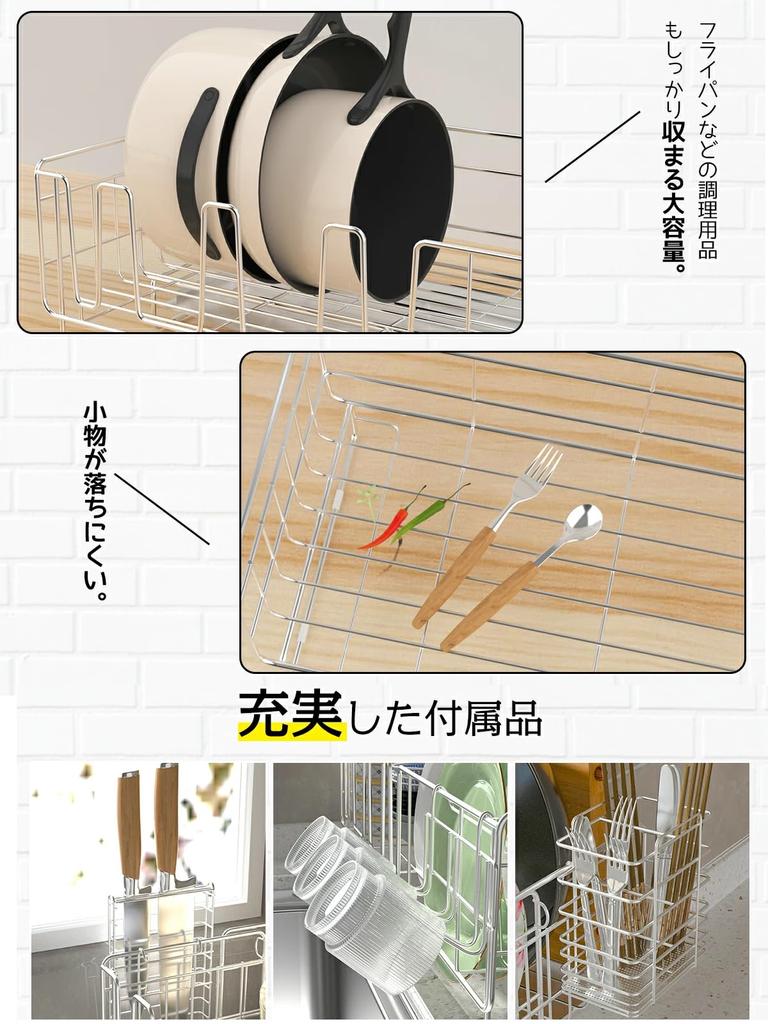 フライパンなどの調理用品もしっかり収まる大容量。

小物が落ちにくい。

充実した付属品