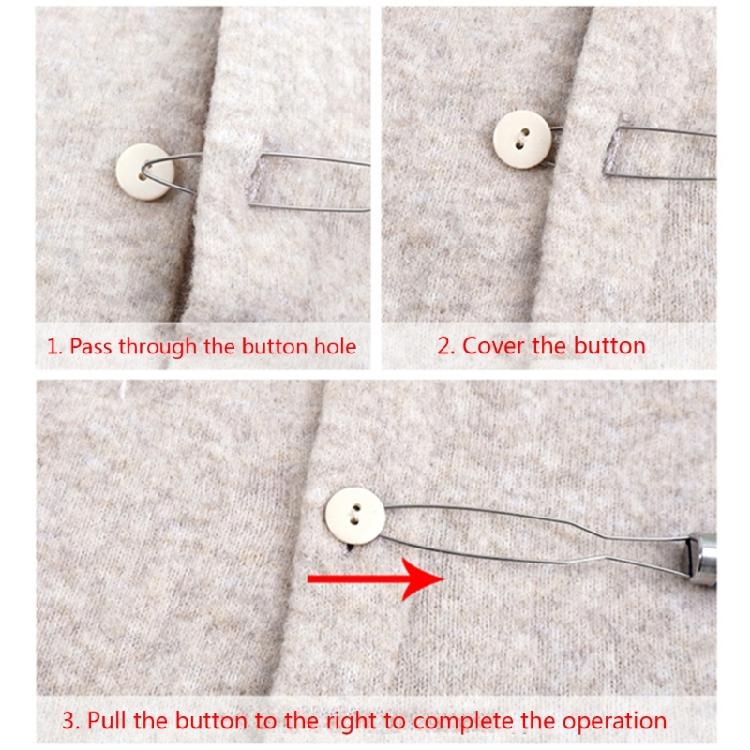 1. Pass through the button hole

2. Cover the button

3. Pull the button to the right to complete the operation