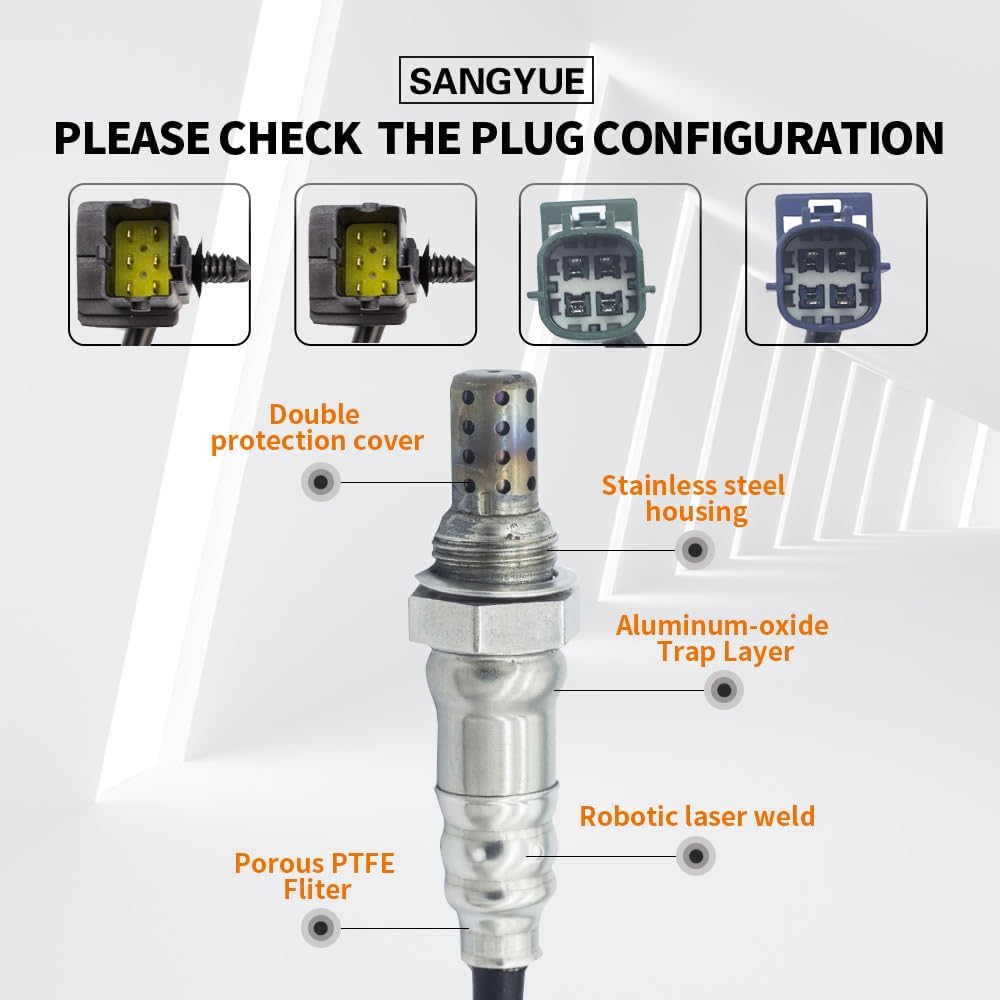 SANGYUE

PLEASE CHECK THE PLUG CONFIGURATION

Double protection cover

Stainless steel housing

Aluminum-oxide Trap Layer

Robotic laser weld

Porous PTFE Fliter