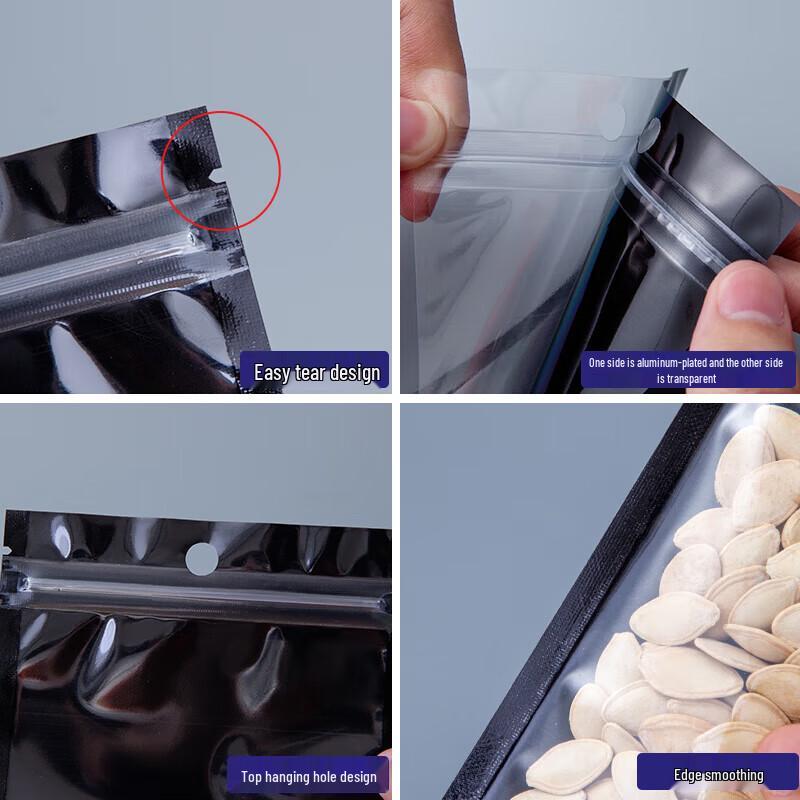 Easy tear design

One side is aluminum-plated and the other side is transparent

Top hanging hole design

Edge smoothing