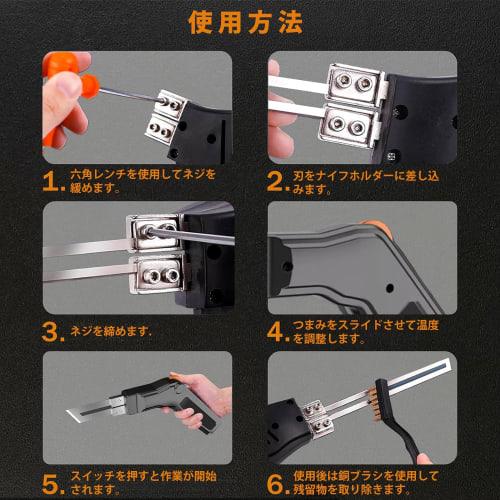 使用方法

1. 六角レンチを使用してネジを緩めます。

2. 刃をナイフホルダーに差し込みます。

3. ネジを締めます.

4. つまみをスライドさせて温度を調整します。

5. スイッチを押すと作業が開始されます。

6. 使用後は銅ブラシを使用して残留物を取り除きます。