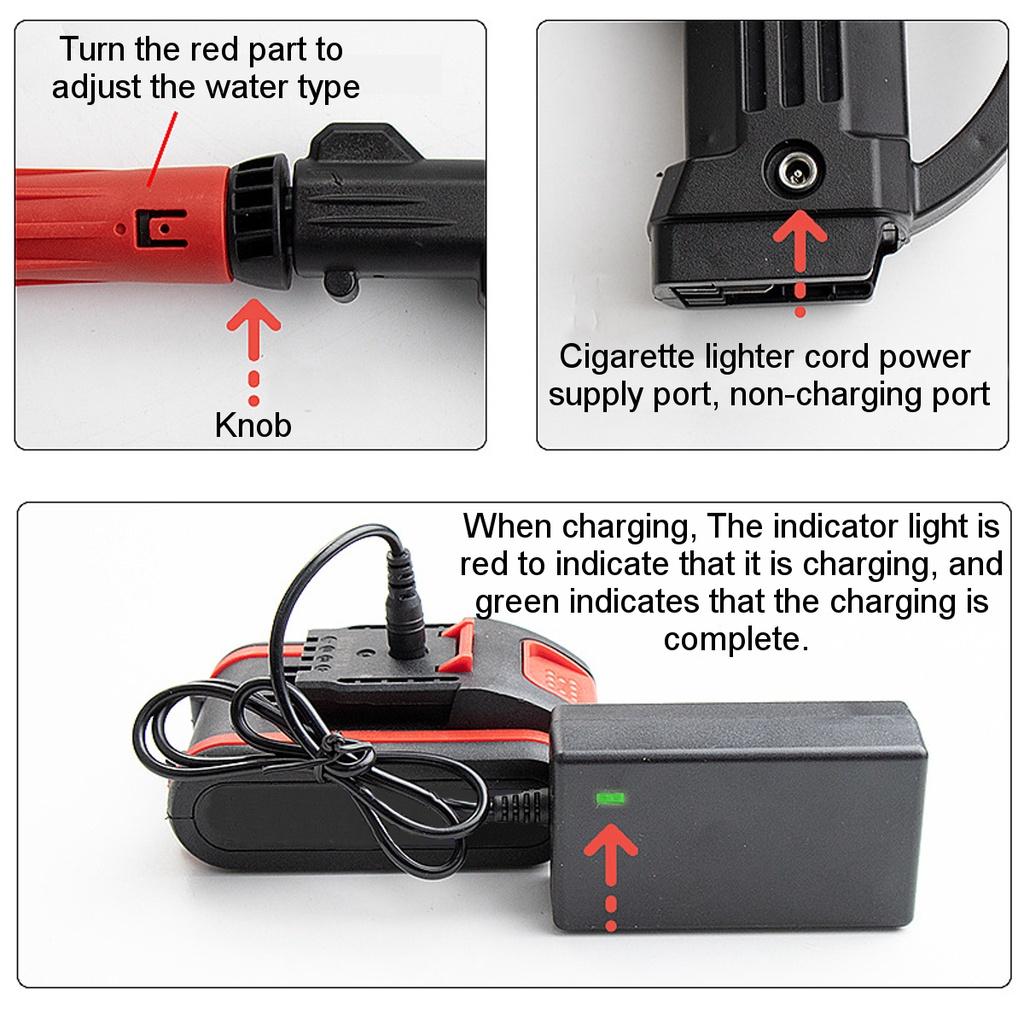 Turn the red part to adjust the water type

Knob

Cigarette lighter cord power supply port, non-charging port

When charging, The indicator light is red to indicate that it is charging, and green indicates that the charging is complete.