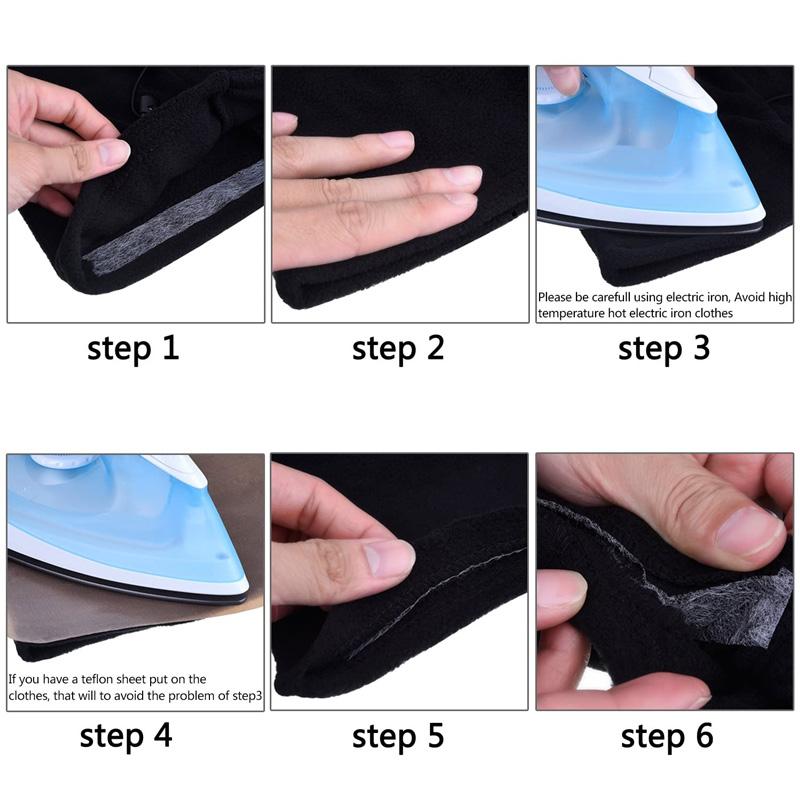 step 1

step 2

Please be carefull using electric iron, Avoid high temperature hot electric iron clothes

step 3

If you have a teflon sheet put on the clothes, that will to avoid the problem of step3

step 4

step 5

step 6