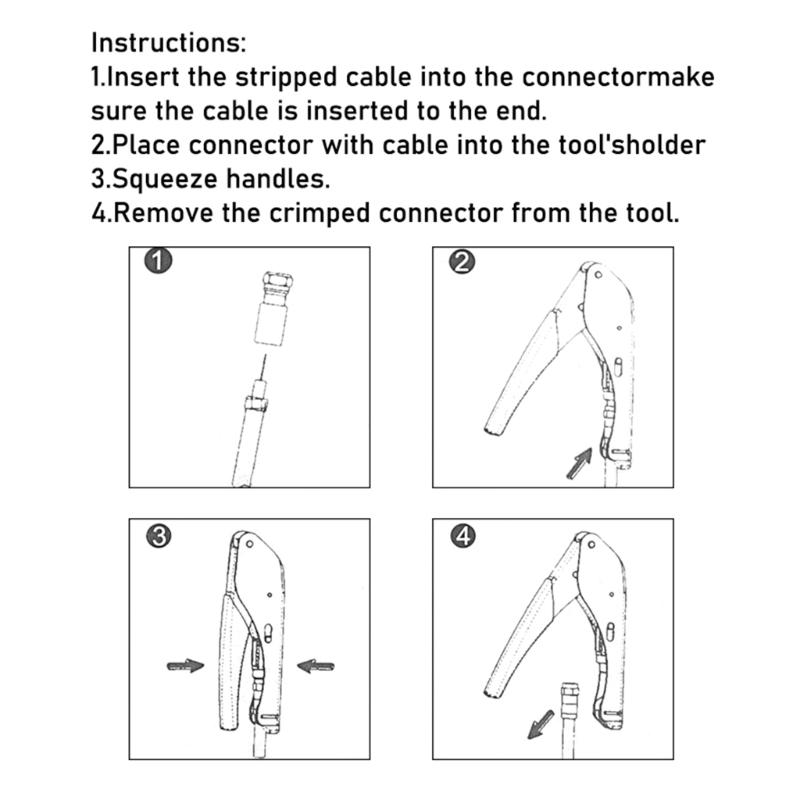 Instructions:
1.Insert the stripped cable into the connectormake sure the cable is inserted to the end.
2.Place connector with cable into the tool'sholder
3.Squeeze handles.
4.Remove the crimped connector from the tool.

1

2

3

4