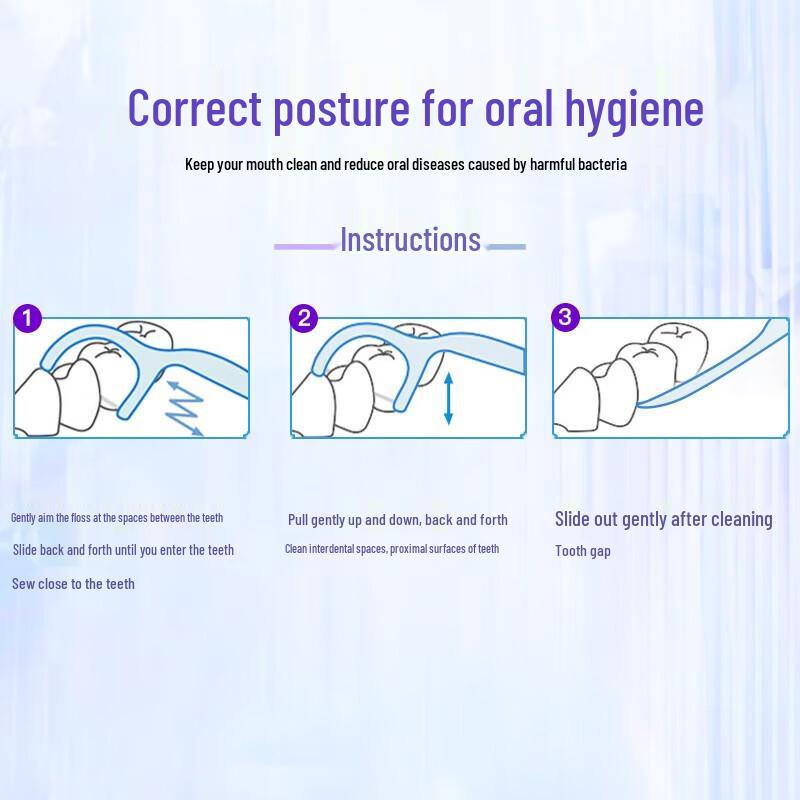 Correct posture for oral hygiene

Keep your mouth clean and reduce oral diseases caused by harmful bacteria

Instructions

1

2

3

Gently aim the floss at the spaces between the teeth

Slide back and forth until you enter the teeth

Sew close to the teeth

Pull gently up and down, back and forth

Clean interdental spaces, proximal surfaces of teeth

Slide out gently after cleaning

Tooth gap