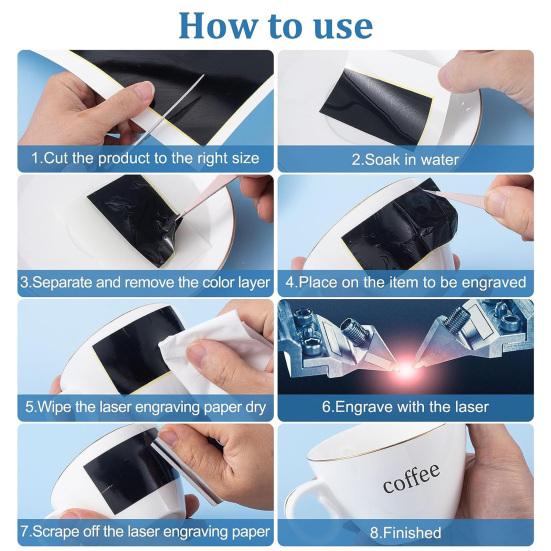 How to use

1.Cut the product to the right size

2.Soak in water

3.Separate and remove the color layer

4.Place on the item to be engraved

5.Wipe the laser engraving paper dry

6.Engrave with the laser

7.Scrape off the laser engraving paper

coffee

8.Finished