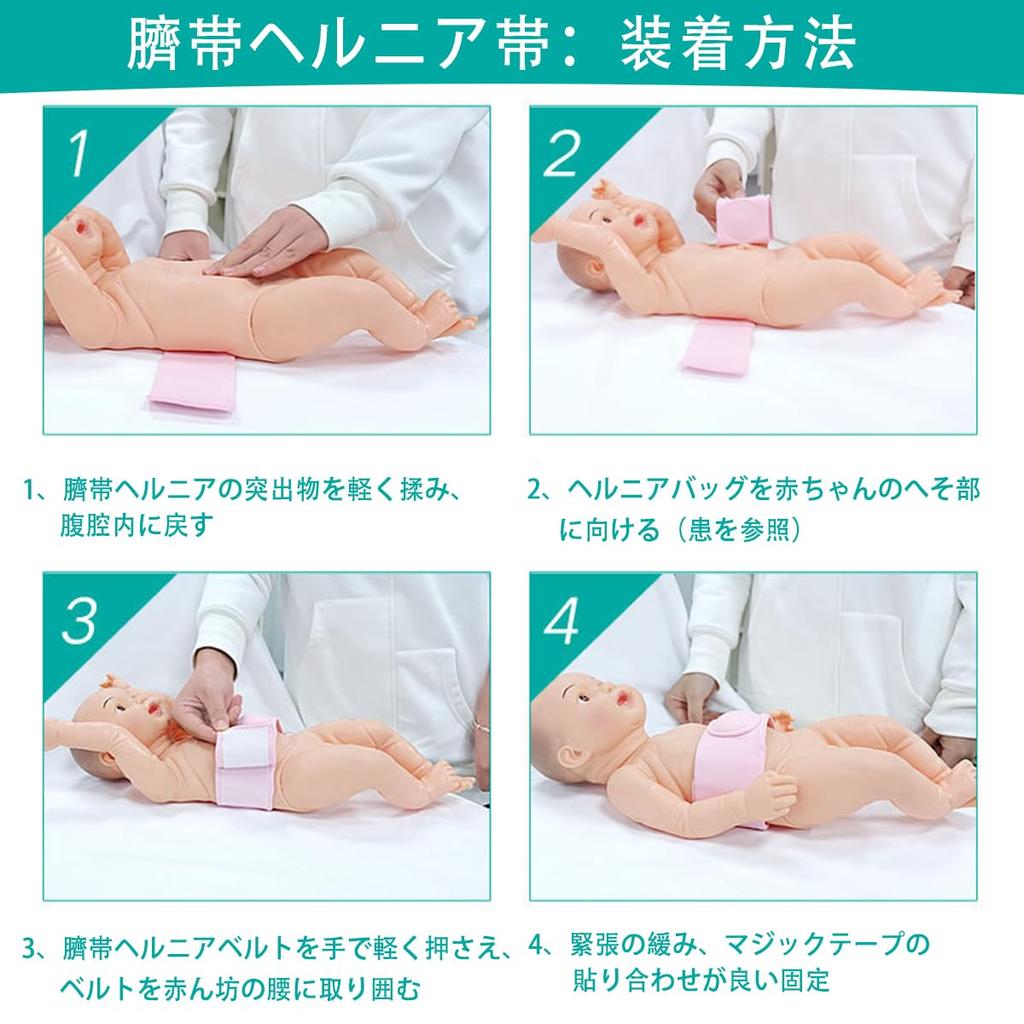 臍帯ヘルニア帯：装着方法

1

2

1、臍帯ヘルニアの突出物を軽く揉み、腹腔内に戻す

2、ヘルニアバッグを赤ちゃんのへそ部に向ける（患を参照）

3

4

3、臍帯ヘルニアベルトを手で軽く押さえ、ベルトを赤ん坊の腰に取り囲む

4、緊張の緩み、マジックテープの貼り合わせが良い固定