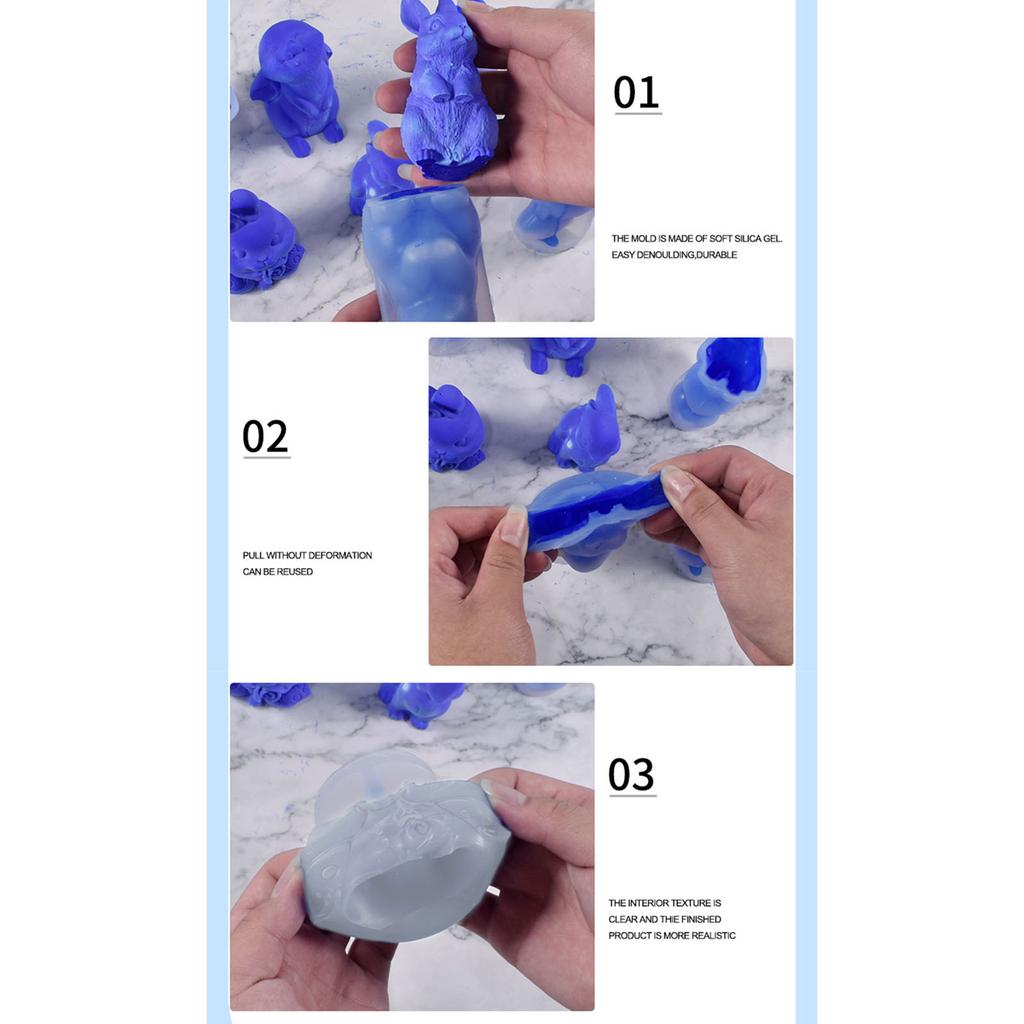 01

THE MOLD IS MADE OF SOFT SILICA GEL.
EASY DENOULDING,DURABLE

02

PULL WITHOUT DEFORMATION
CAN BE REUSED

03

THE INTERIOR TEXTURE IS
CLEAR AND THE FINISHED
PRODUCT IS MORE REALISTIC