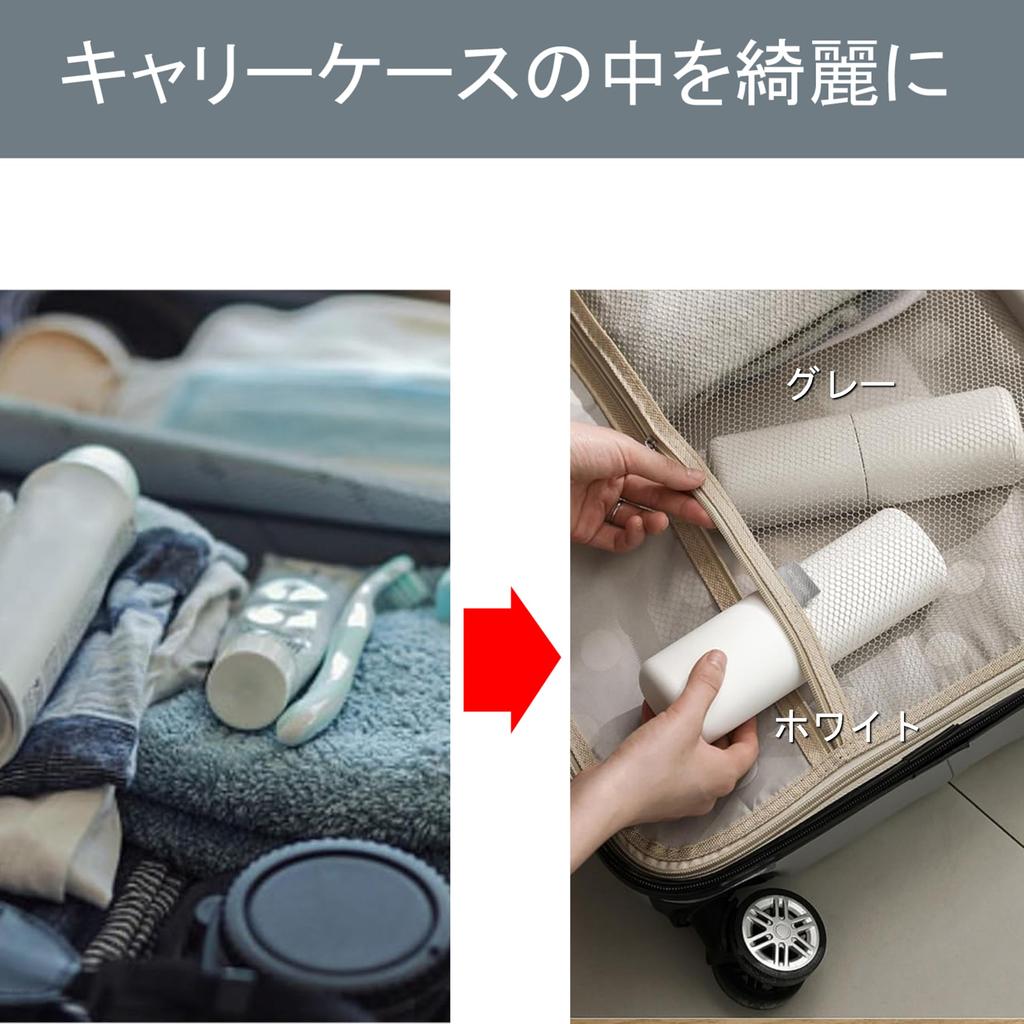 キャリーケースの中を綺麗に

グレー

ホワイト