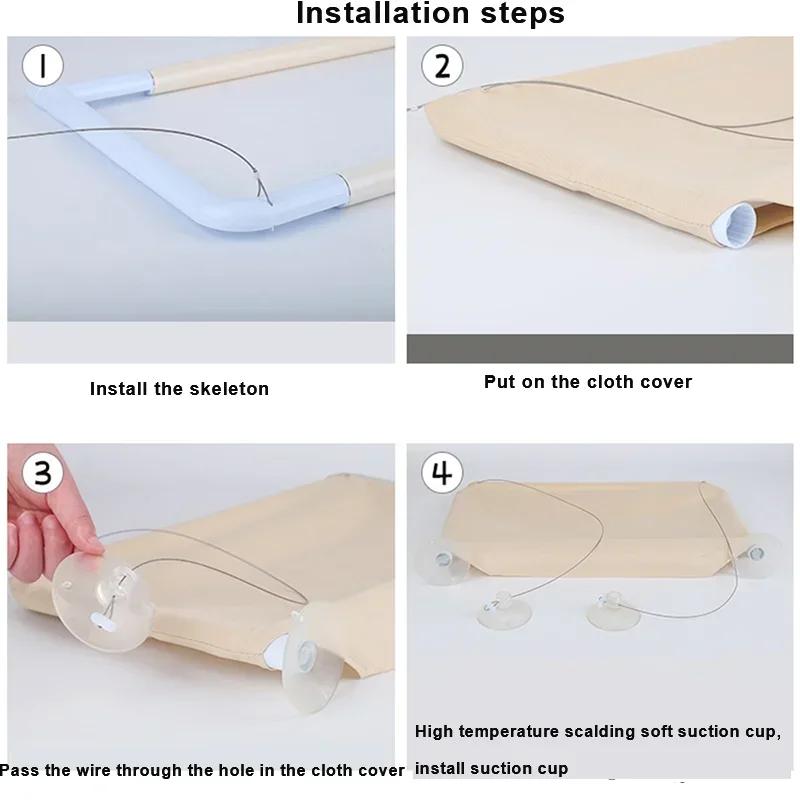 Installation steps

1

Install the skeleton

2

Put on the cloth cover

3

Pass the wire through the hole in the cloth cover

4

High temperature scalding soft suction cup, install suction cup