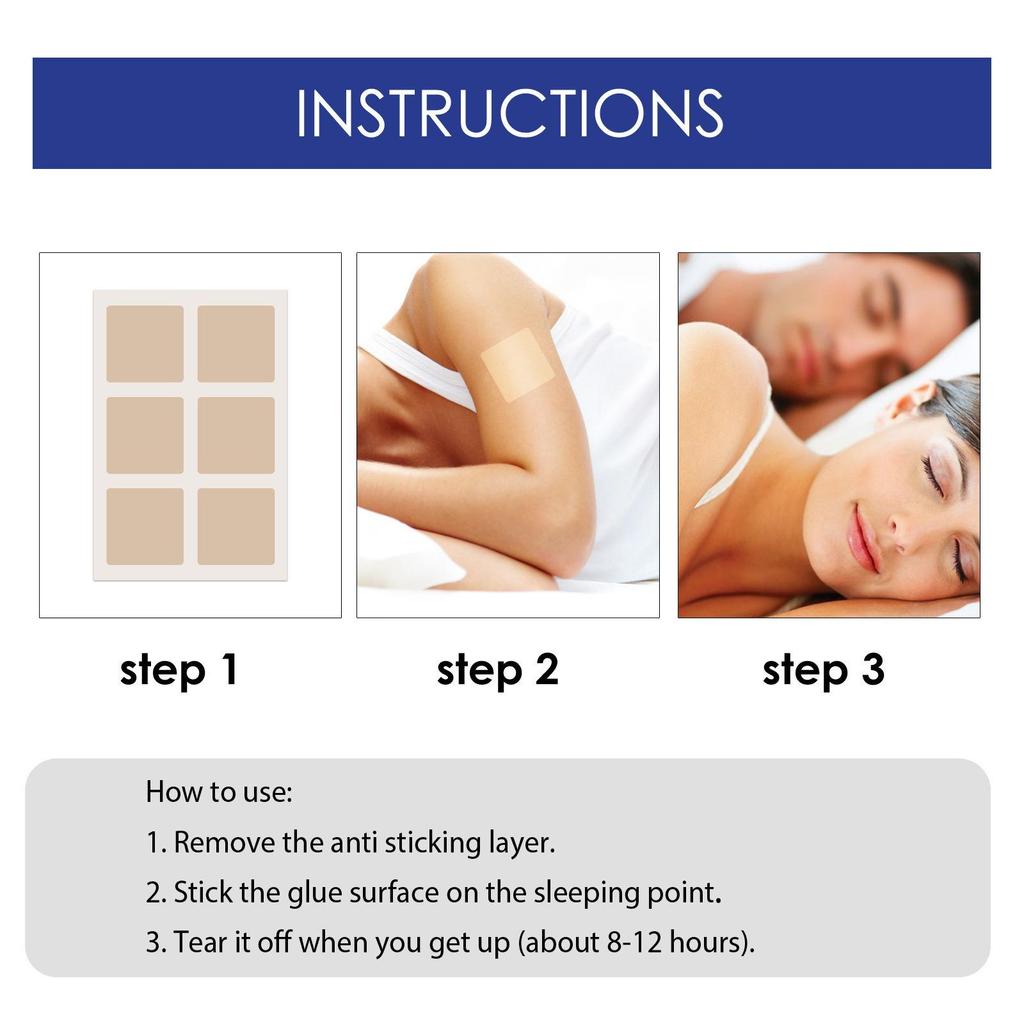 INSTRUCTIONS

step 1

step 2

step 3

How to use:

1. Remove the anti sticking layer.

2. Stick the glue surface on the sleeping point.

3. Tear it off when you get up (about 8-12 hours).