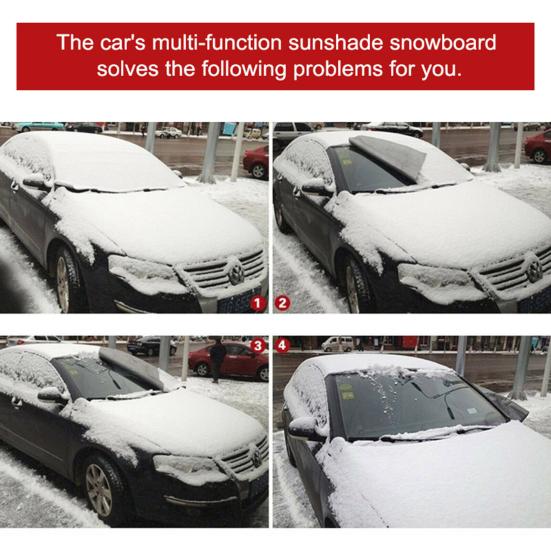 The car's multi-function sunshade snowboard solves the following problems for you.

1

2

3

4