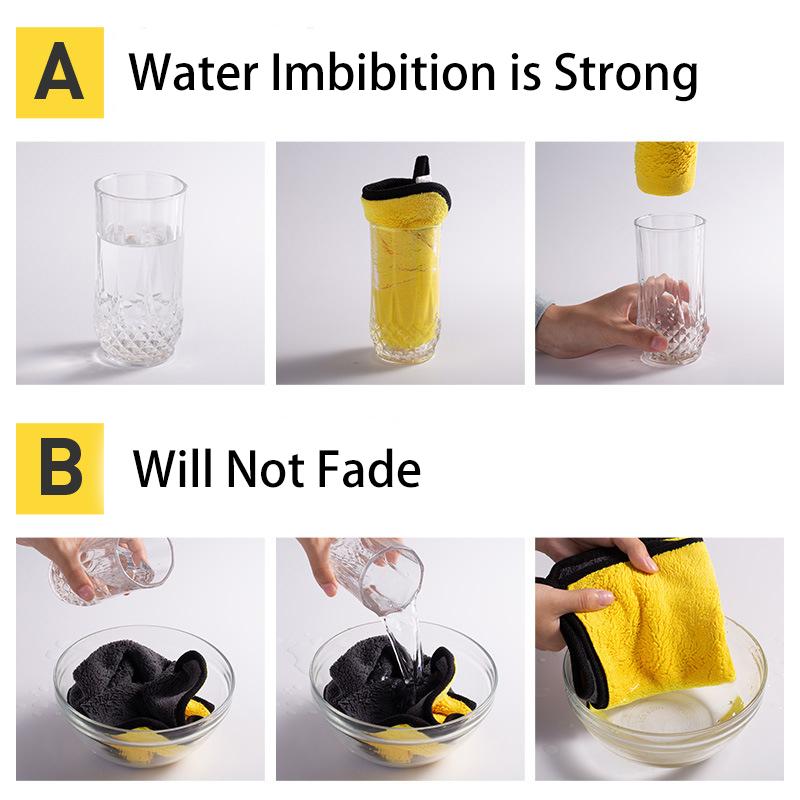 A Water Imbibition is Strong

B Will Not Fade