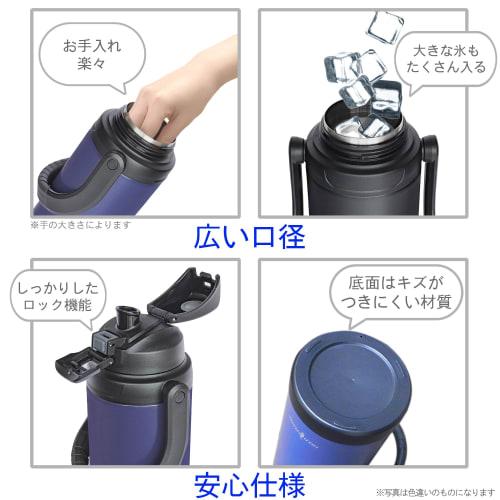 お手入れ
楽々

大きな氷も
たくさん入る

※手の大きさによります

広い口径

しっかりした
ロック機能

底面はキズが
つきにくい材質

安心仕様

※写真は色違いのものになります