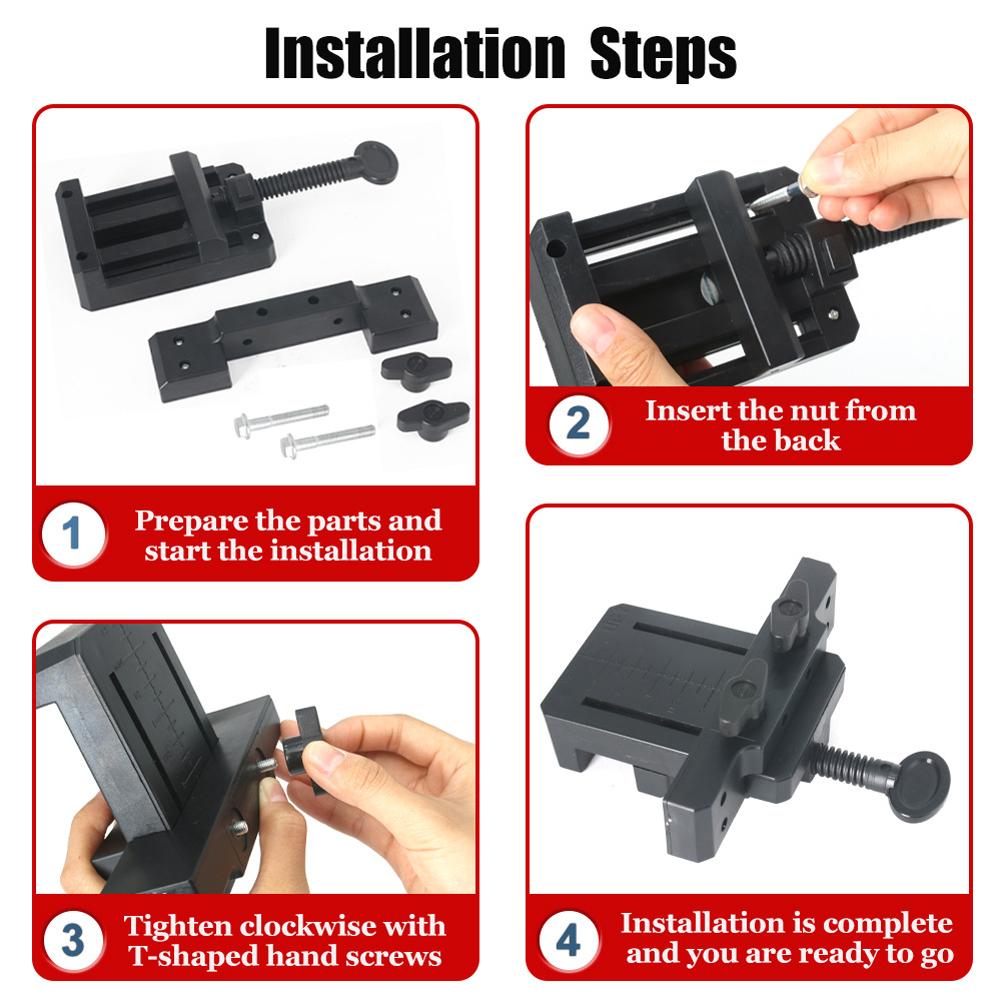 Installation Steps

1 Prepare the parts and start the installation

2 Insert the nut from the back

3 Tighten clockwise with T-shaped hand screws

4 Installation is complete and you are ready to go