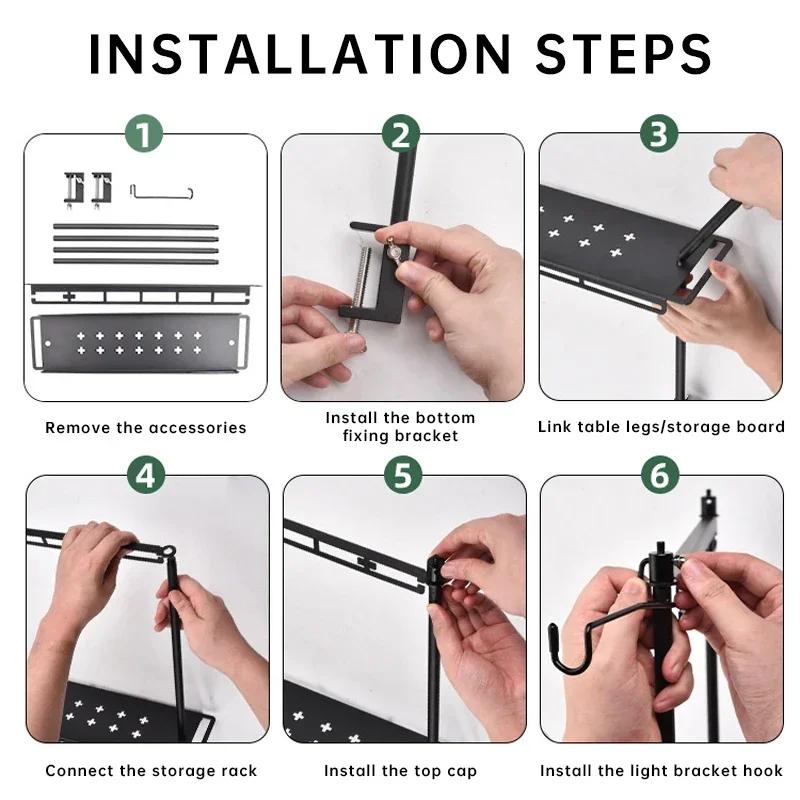 INSTALLATION STEPS

1

Remove the accessories

2

Install the bottom fixing bracket

3

Link table legs/storage board

4

Connect the storage rack

5

Install the top cap

6

Install the light bracket hook