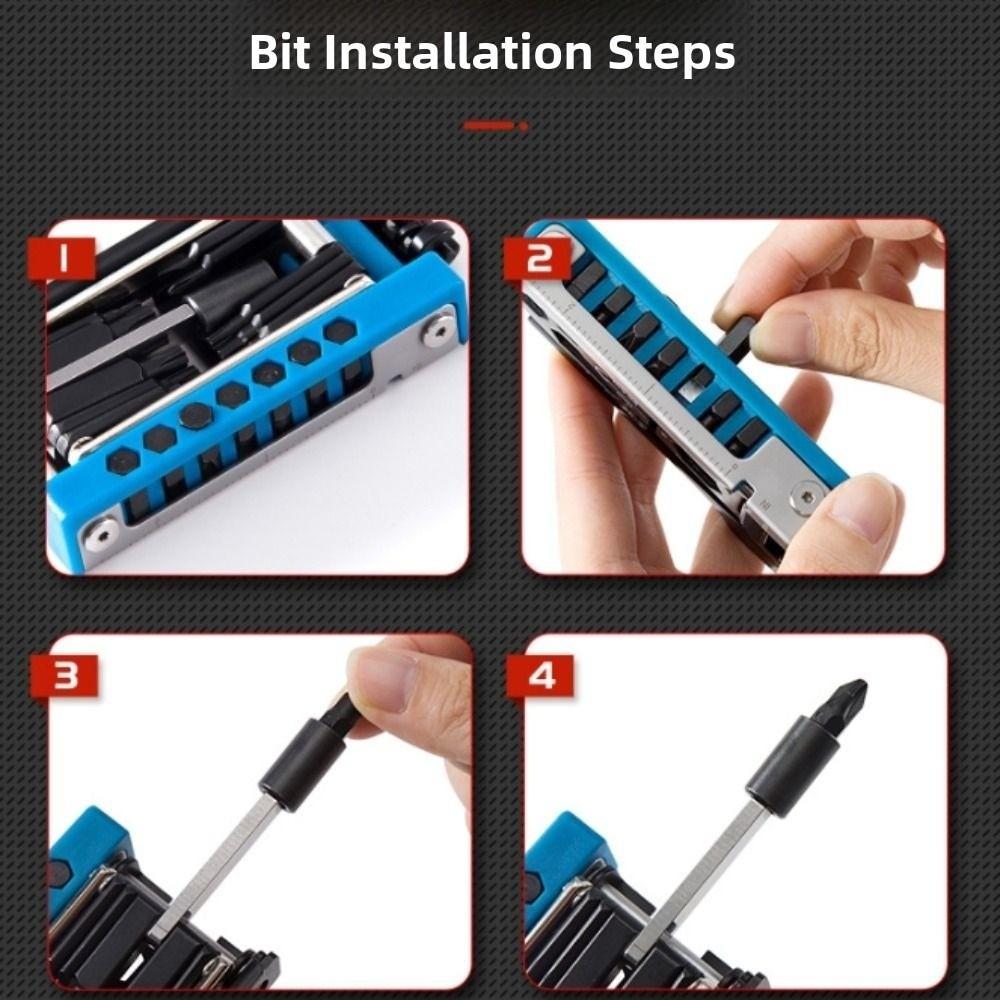 Bit Installation Steps

1

2

3

4