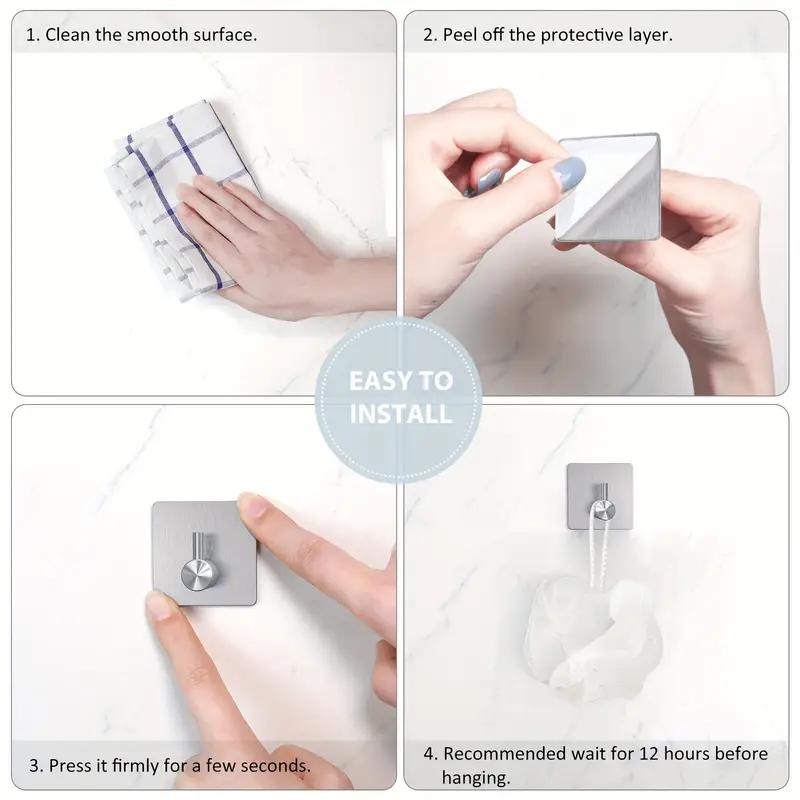 1. Clean the smooth surface.

2. Peel off the protective layer.

EASY TO INSTALL

3. Press it firmly for a few seconds.

4. Recommended wait for 12 hours before hanging.