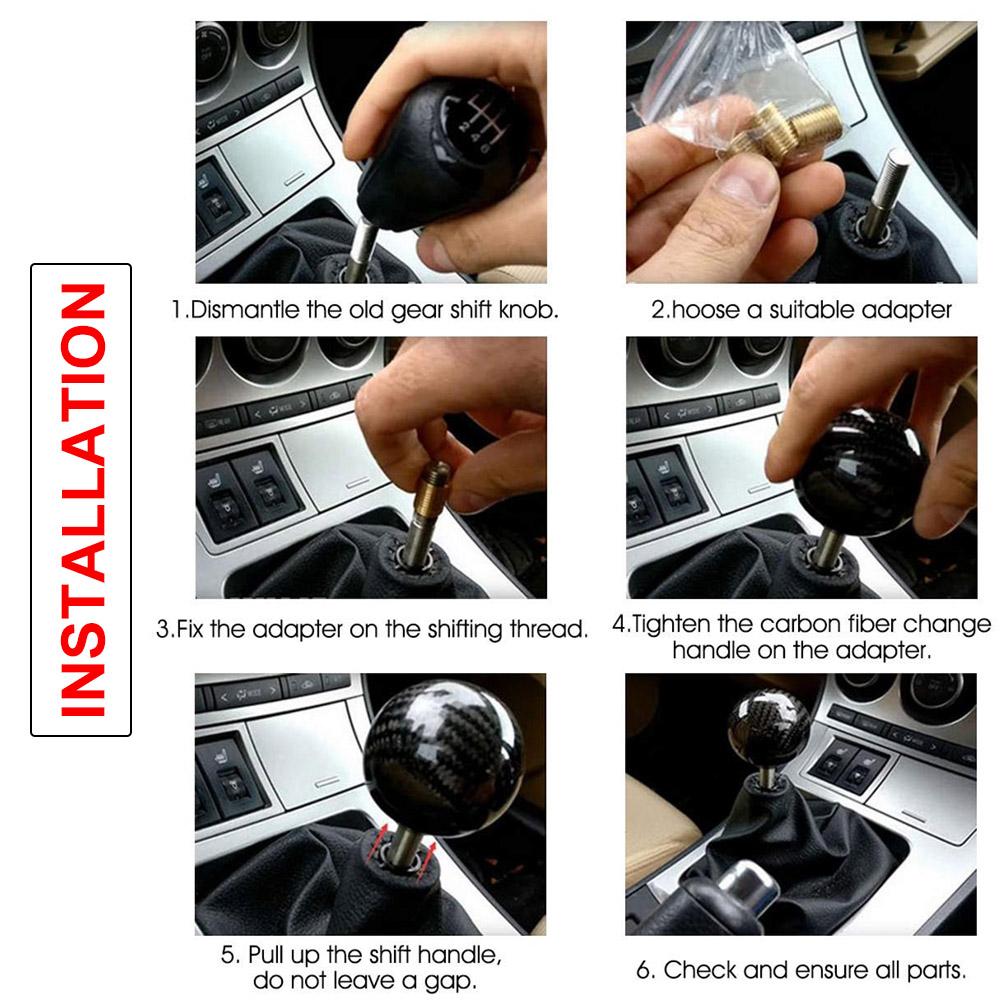 INSTALLATION

1.Dismantle the old gear shift knob.

2.hoose a suitable adapter

3.Fix the adapter on the shifting thread.

4.Tighten the carbon fiber change handle on the adapter.

5. Pull up the shift handle, do not leave a gap.

6. Check and ensure all parts.