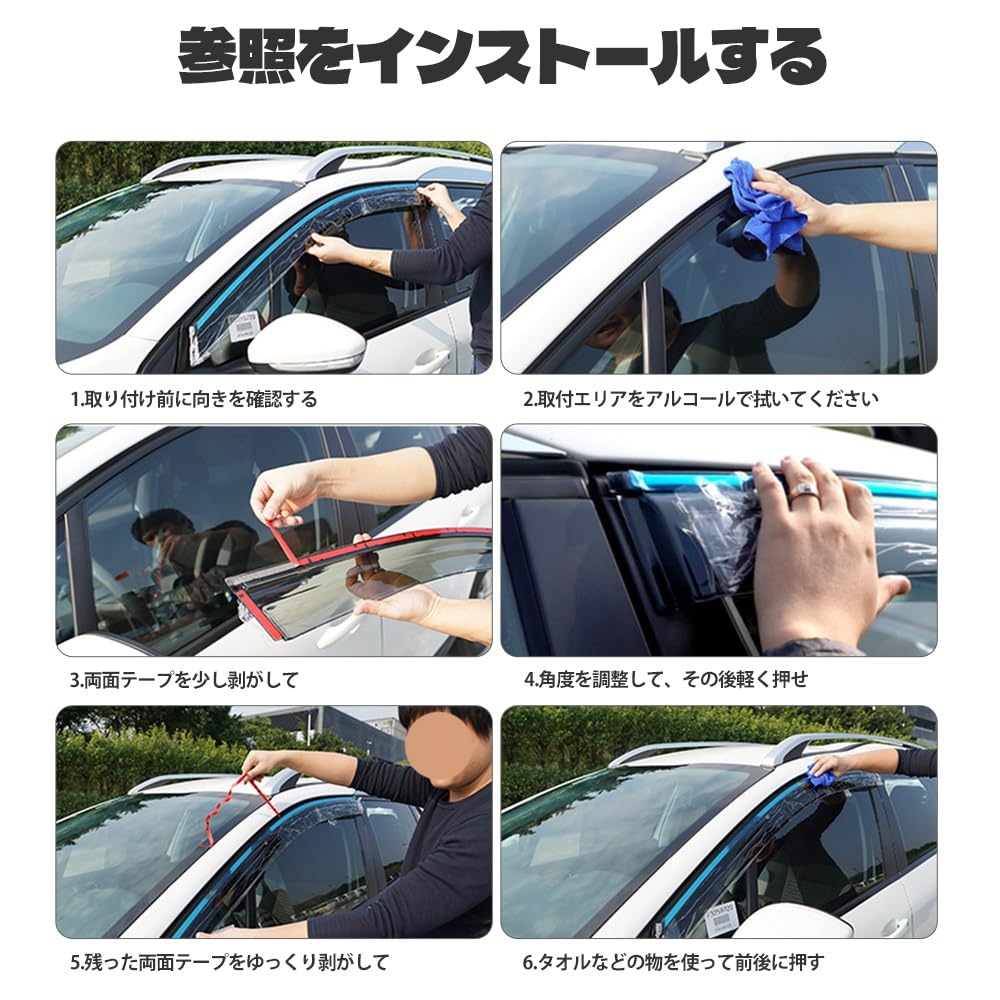 参照をインストールする

1.取り付け前に向きを確認する

2.取付エリアをアルコールで拭いてください

3.両面テープを少し剥がして

4.角度を調整して、その後軽く押せ

5.残った両面テープをゆっくり剥がして

6.タオルなどの物を使って前後に押す