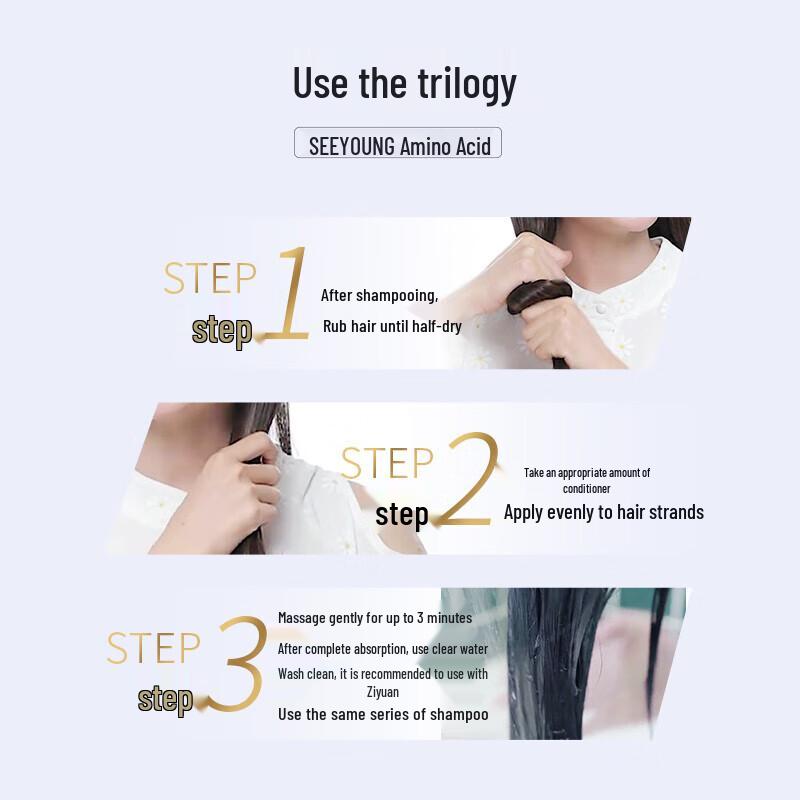 Use the trilogy

SEEYOUNG Amino Acid

STEP 1
step

After shampooing,
Rub hair until half-dry

STEP 2
step

Take an appropriate amount of conditioner
Apply evenly to hair strands

STEP 3
step

Massage gently for up to 3 minutes
After complete absorption, use clear water
Wash clean, it is recommended to use with Ziyuan
Use the same series of shampoo