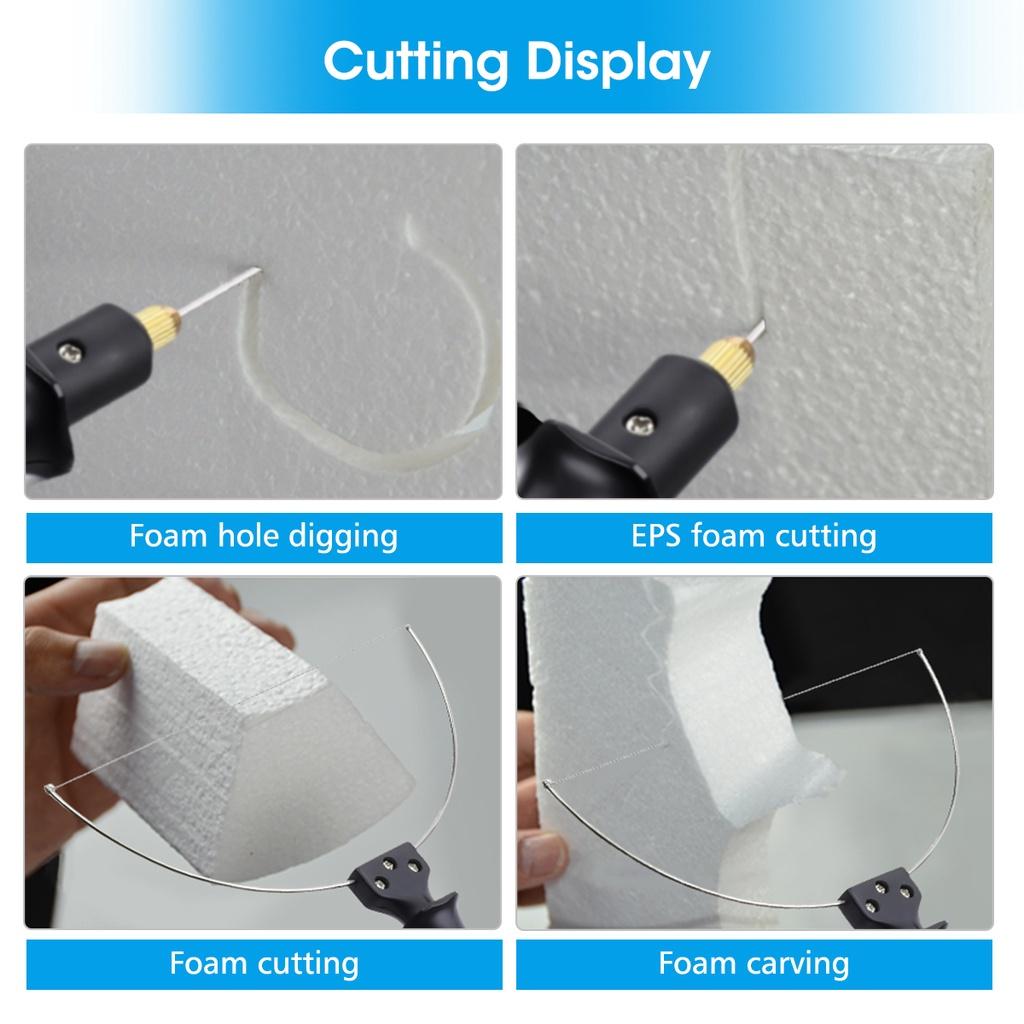 Cutting Display

Foam hole digging

EPS foam cutting

Foam cutting

Foam carving