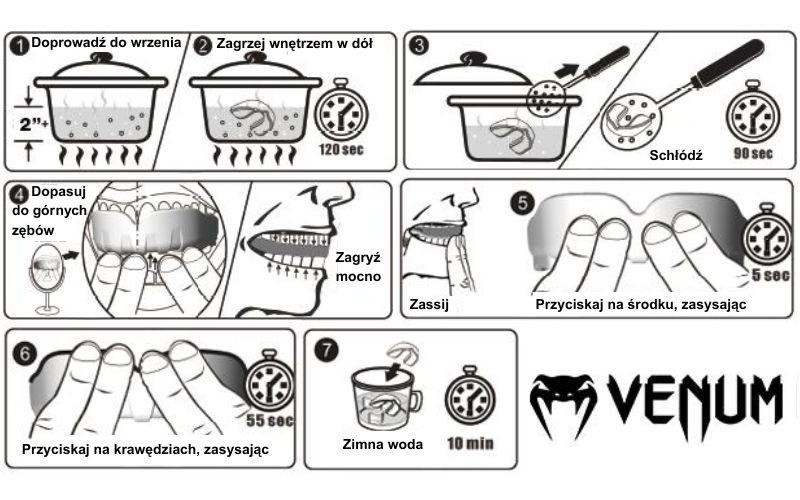 1 Doprowadź do wrzenia

2"+

2 Zagrzej wnętrzem w dół

120 sec

3

Schłódź

90 sec

4 Dopasuj do górnych zębów

Zagryź mocno

Zassij

5

5 sec

Przyciskaj na środku, zasysając

6

55 sec

Przyciskaj na krawędziach, zasysając

7

Zimna woda

10 min

VENUM