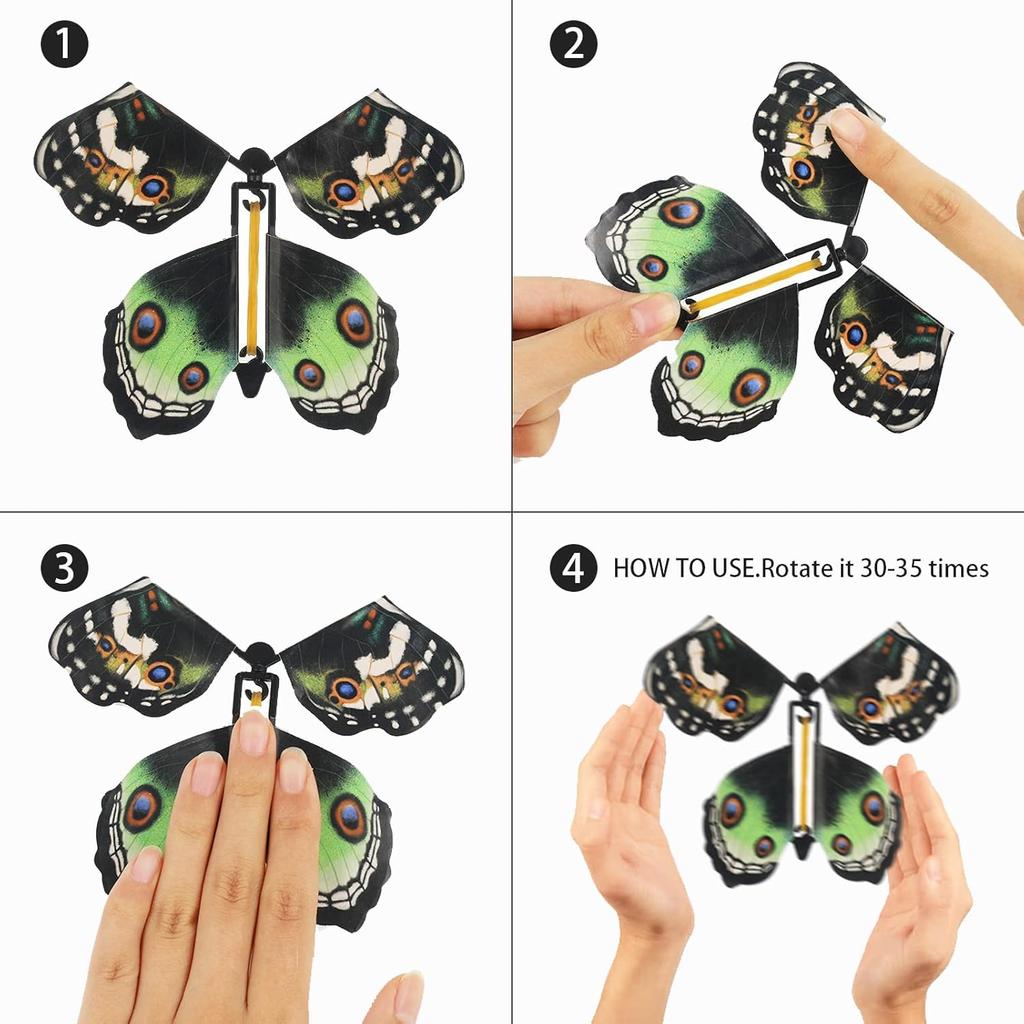 1

2

3

4 HOW TO USE.Rotate it 30-35 times