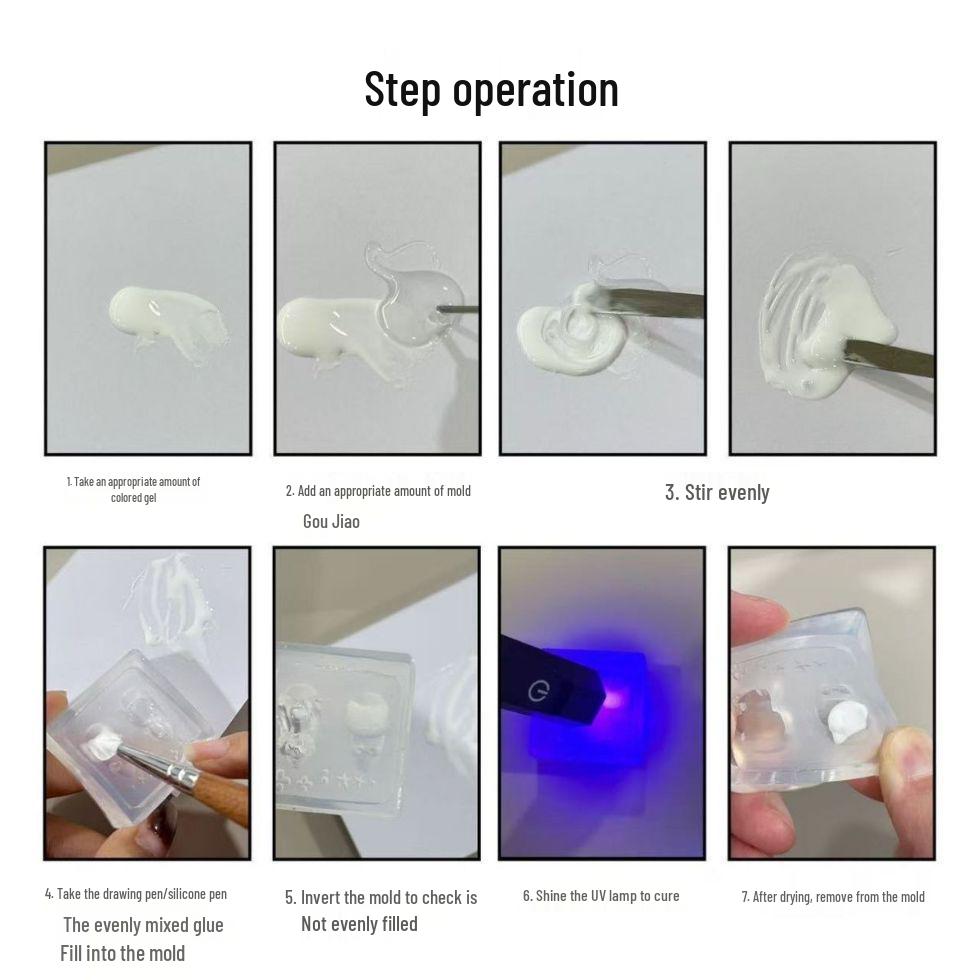 Step operation

1. Take an appropriate amount of colored gel

2. Add an appropriate amount of mold

Gou Jiao

3. Stir evenly

4. Take the drawing pen/silicone pen

The evenly mixed glue

Fill into the mold

5. Invert the mold to check is

Not evenly filled

6. Shine the UV lamp to cure

7. After drying, remove from the mold