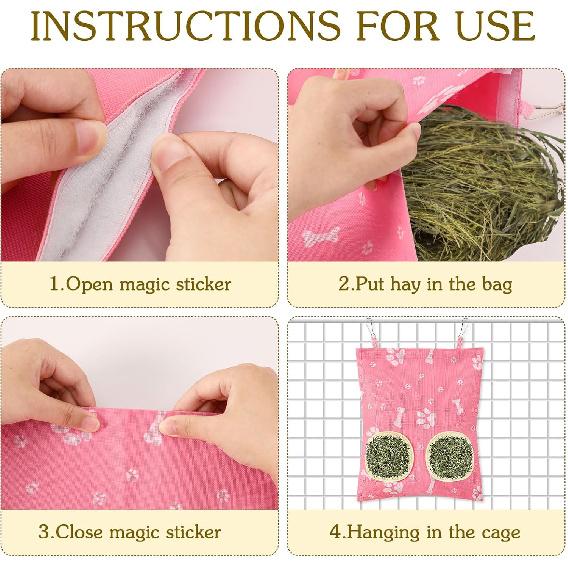 INSTRUCTIONS FOR USE

1.Open magic sticker

2.Put hay in the bag

3.Close magic sticker

4.Hanging in the cage