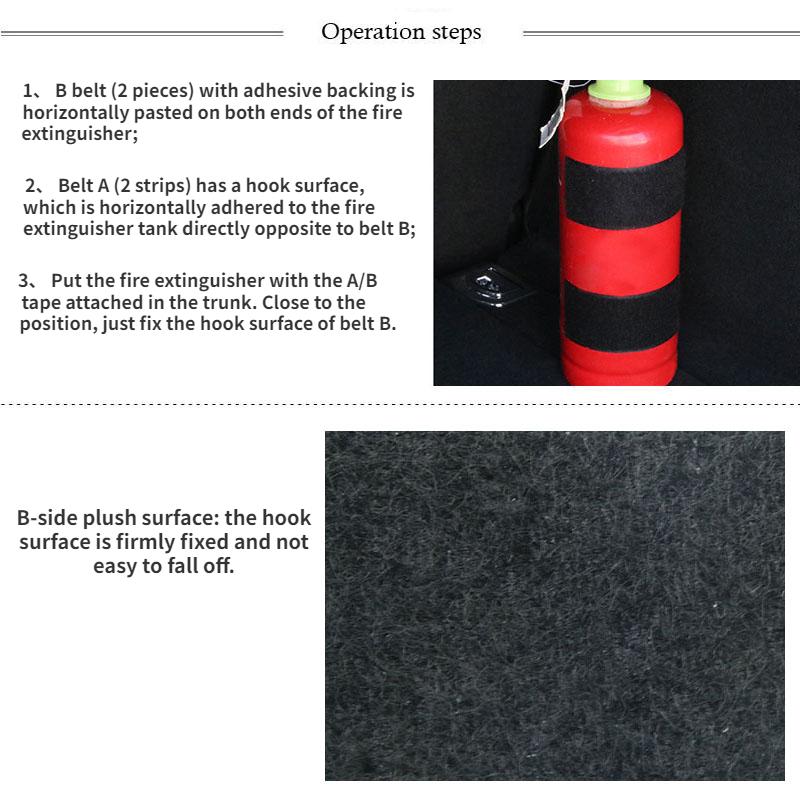 Operation steps

1、 B belt (2 pieces) with adhesive backing is horizontally pasted on both ends of the fire extinguisher;

2、 Belt A (2 strips) has a hook surface, which is horizontally adhered to the fire extinguisher tank directly opposite to belt B;

3、 Put the fire extinguisher with the A/B tape attached in the trunk. Close to the position, just fix the hook surface of belt B.

B-side plush surface: the hook surface is firmly fixed and not easy to fall off.