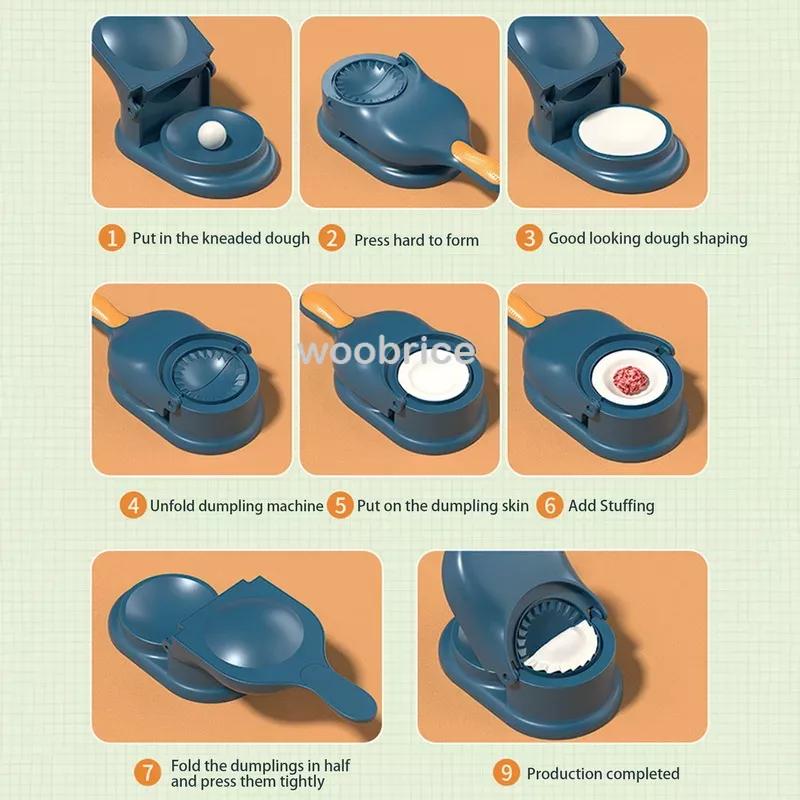 1 Put in the kneaded dough
2 Press hard to form
3 Good looking dough shaping

woobrice

4 Unfold dumpling machine
5 Put on the dumpling skin
6 Add Stuffing

7 Fold the dumplings in half and press them tightly
9 Production completed