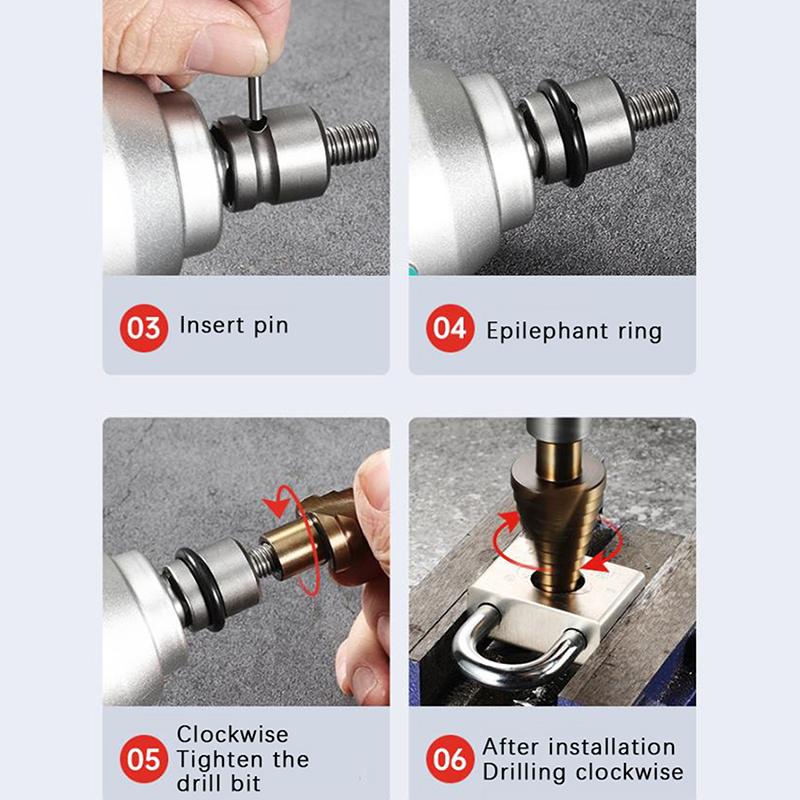 03 Insert pin

04 Epilephant ring

05 Clockwise Tighten the drill bit

06 After installation Drilling clockwise