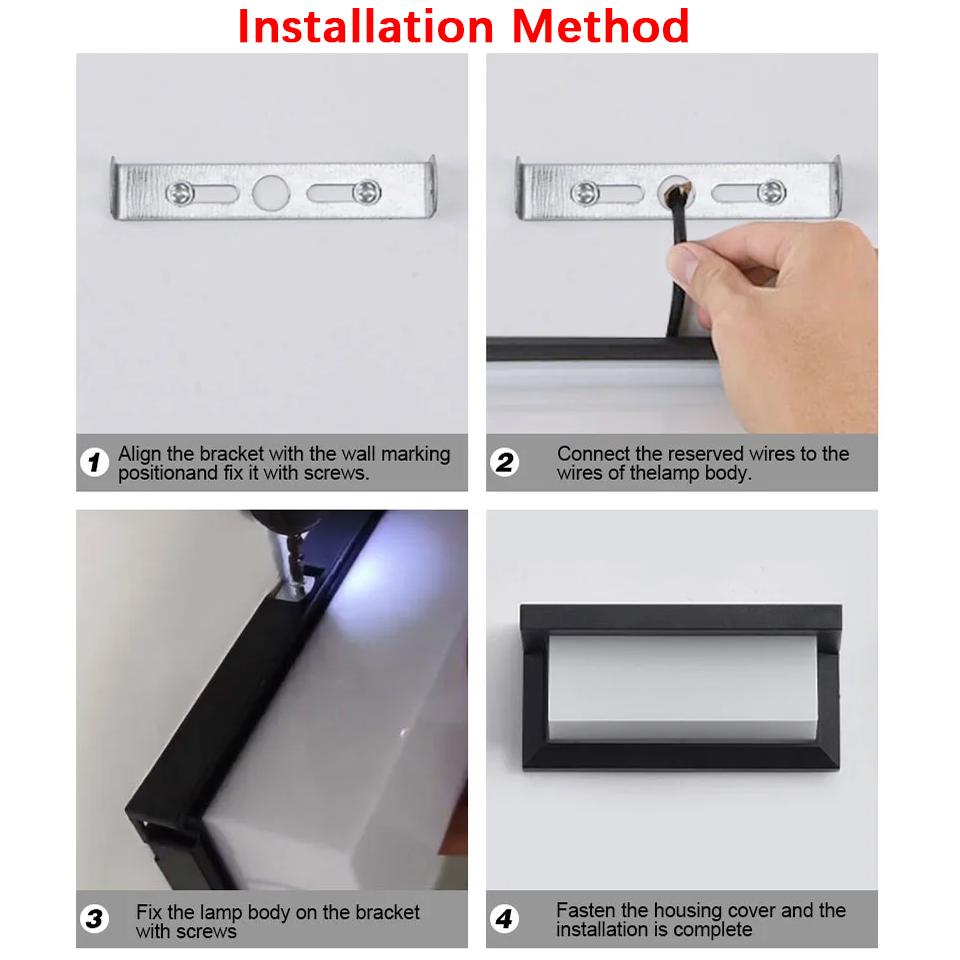 Installation Method

1 Align the bracket with the wall marking positionand fix it with screws.

2 Connect the reserved wires to the wires of thelamp body.

3 Fix the lamp body on the bracket with screws

4 Fasten the housing cover and the installation is complete