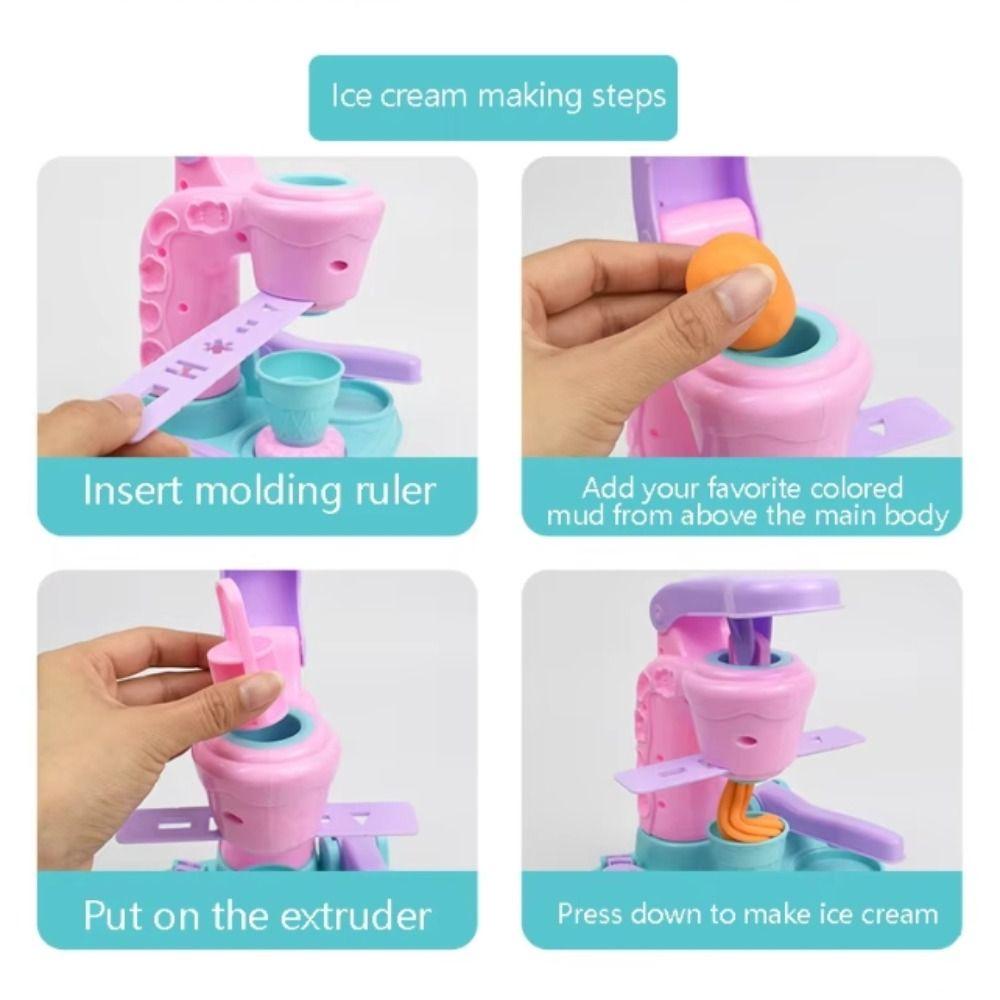 Ice cream making steps

Insert molding ruler

Add your favorite colored mud from above the main body

Put on the extruder

Press down to make ice cream