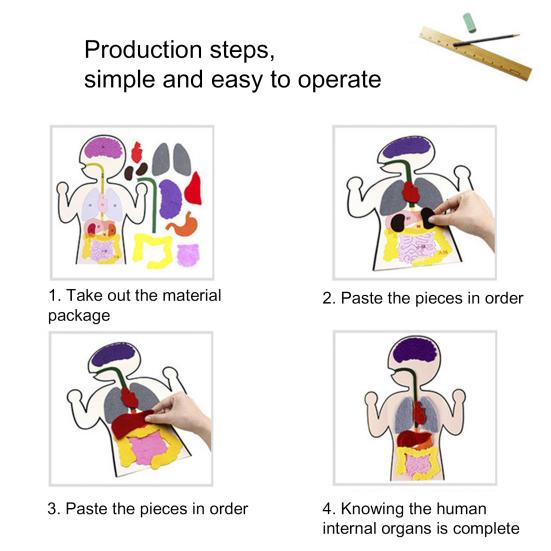 Production steps, simple and easy to operate

1. Take out the material package

2. Paste the pieces in order

3. Paste the pieces in order

4. Knowing the human internal organs is complete