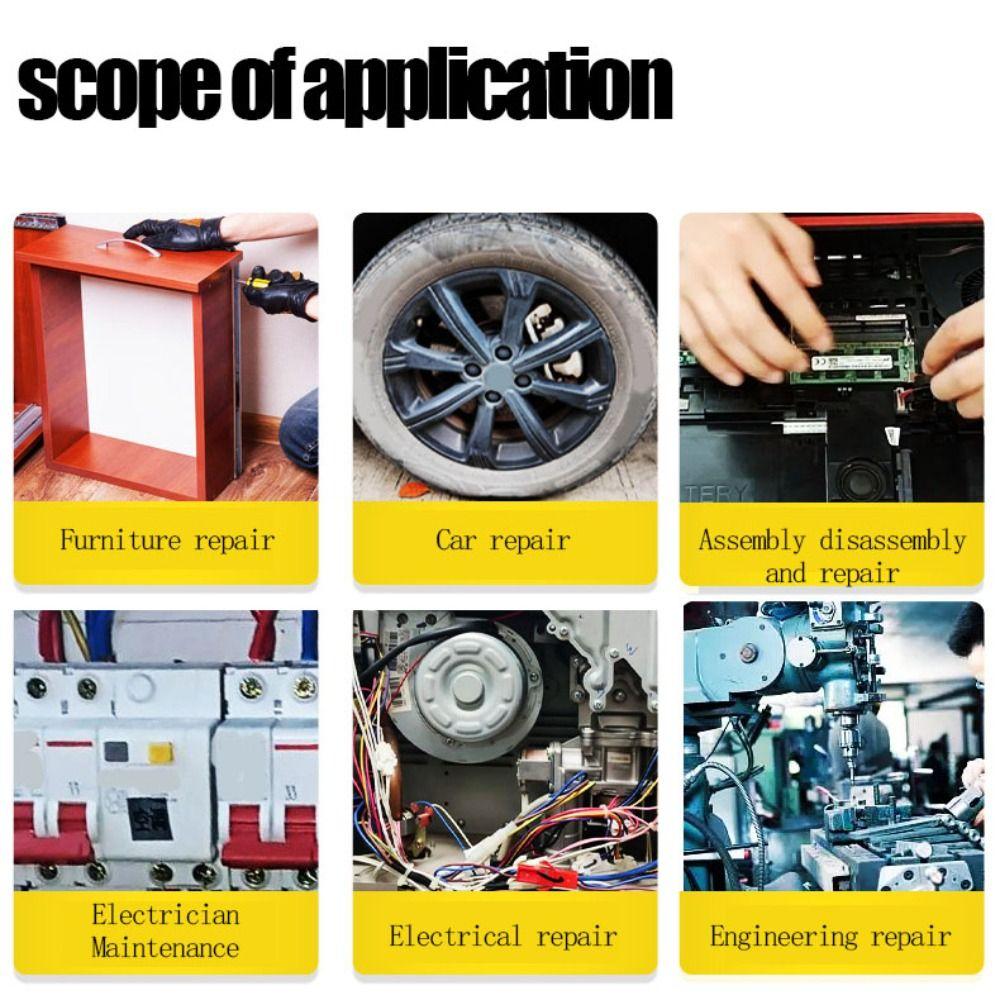 scope of application

Furniture repair

Car repair

Assembly disassembly and repair

Electrician Maintenance

Electrical repair

Engineering repair